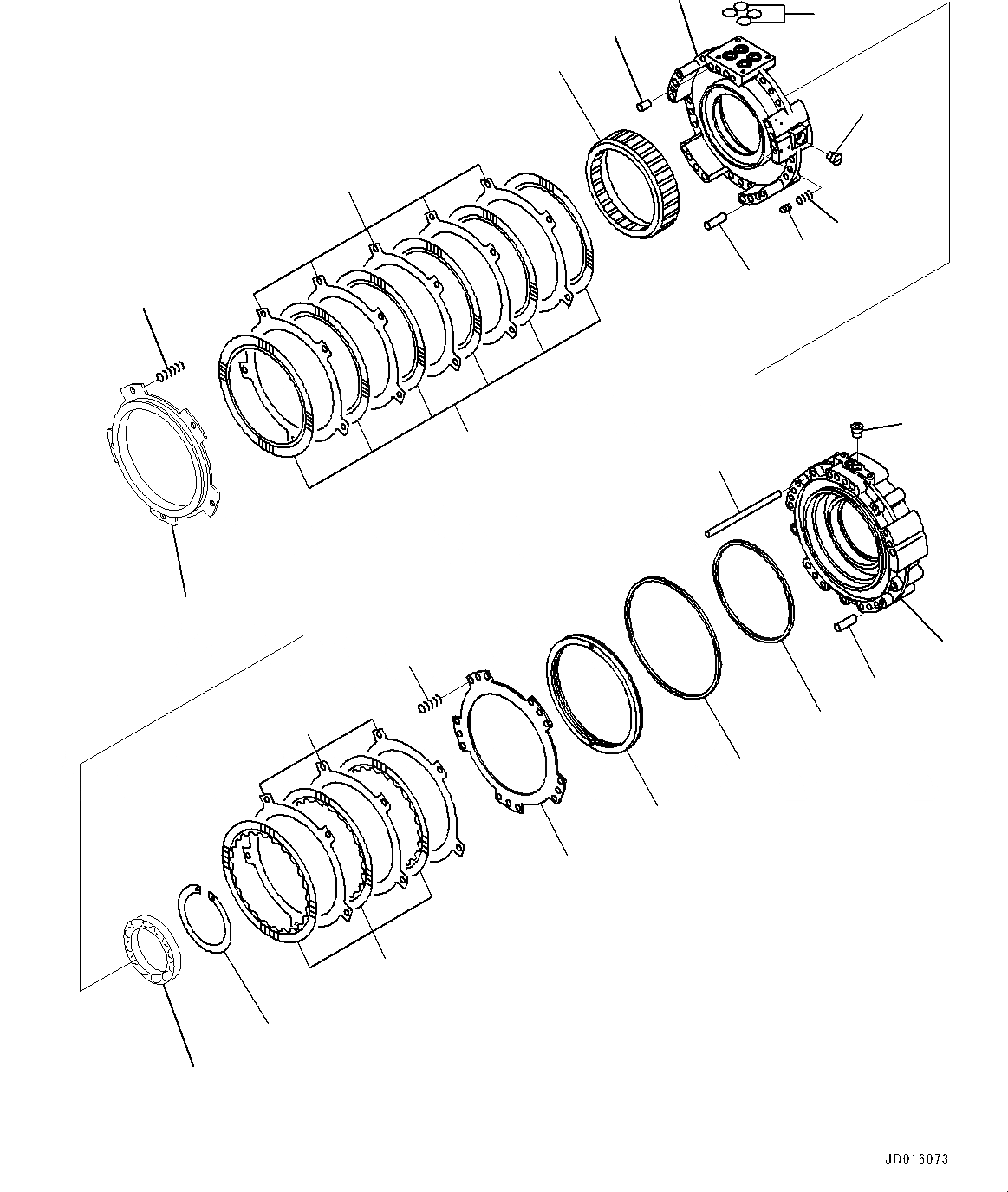 JD016073