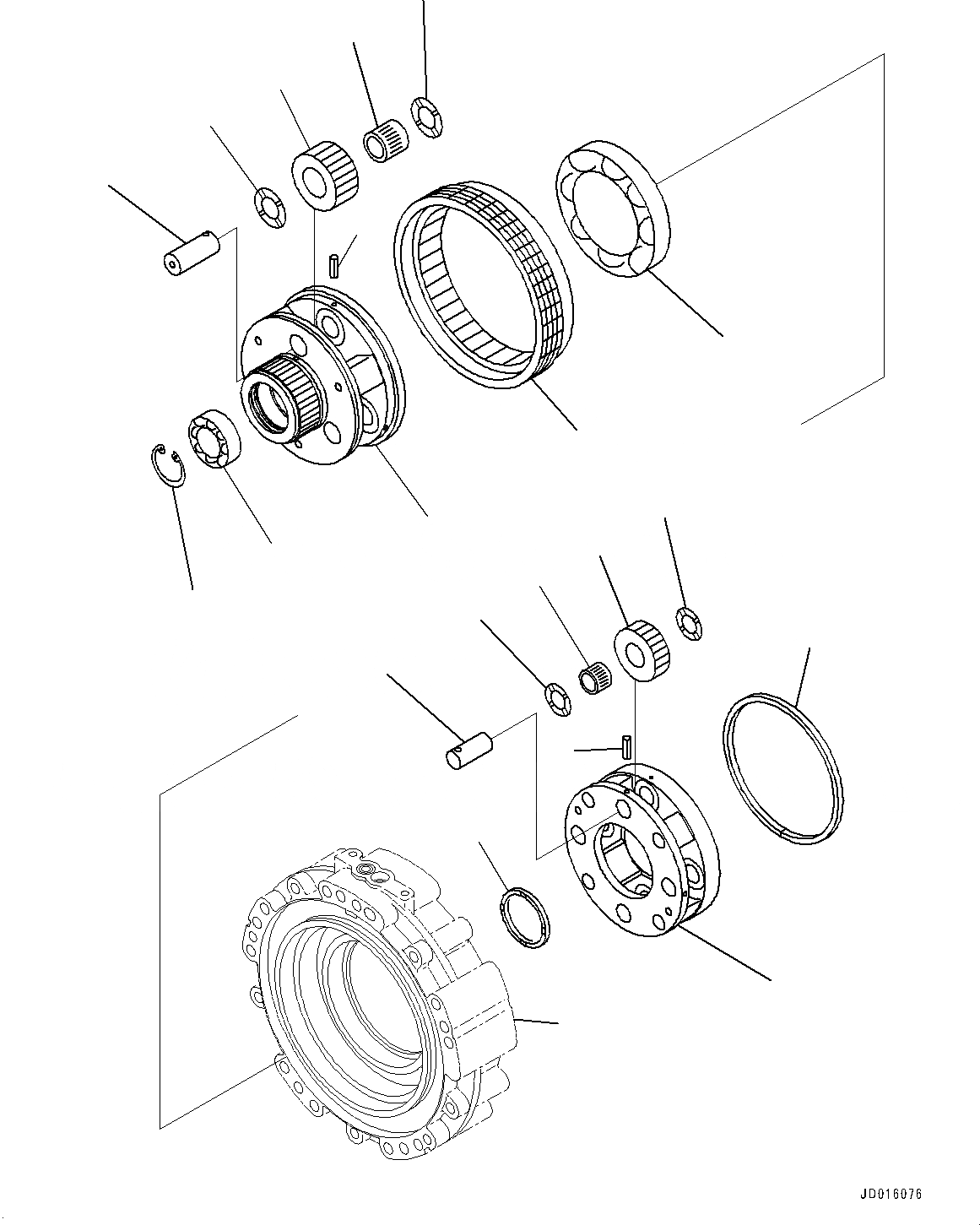 JD016076