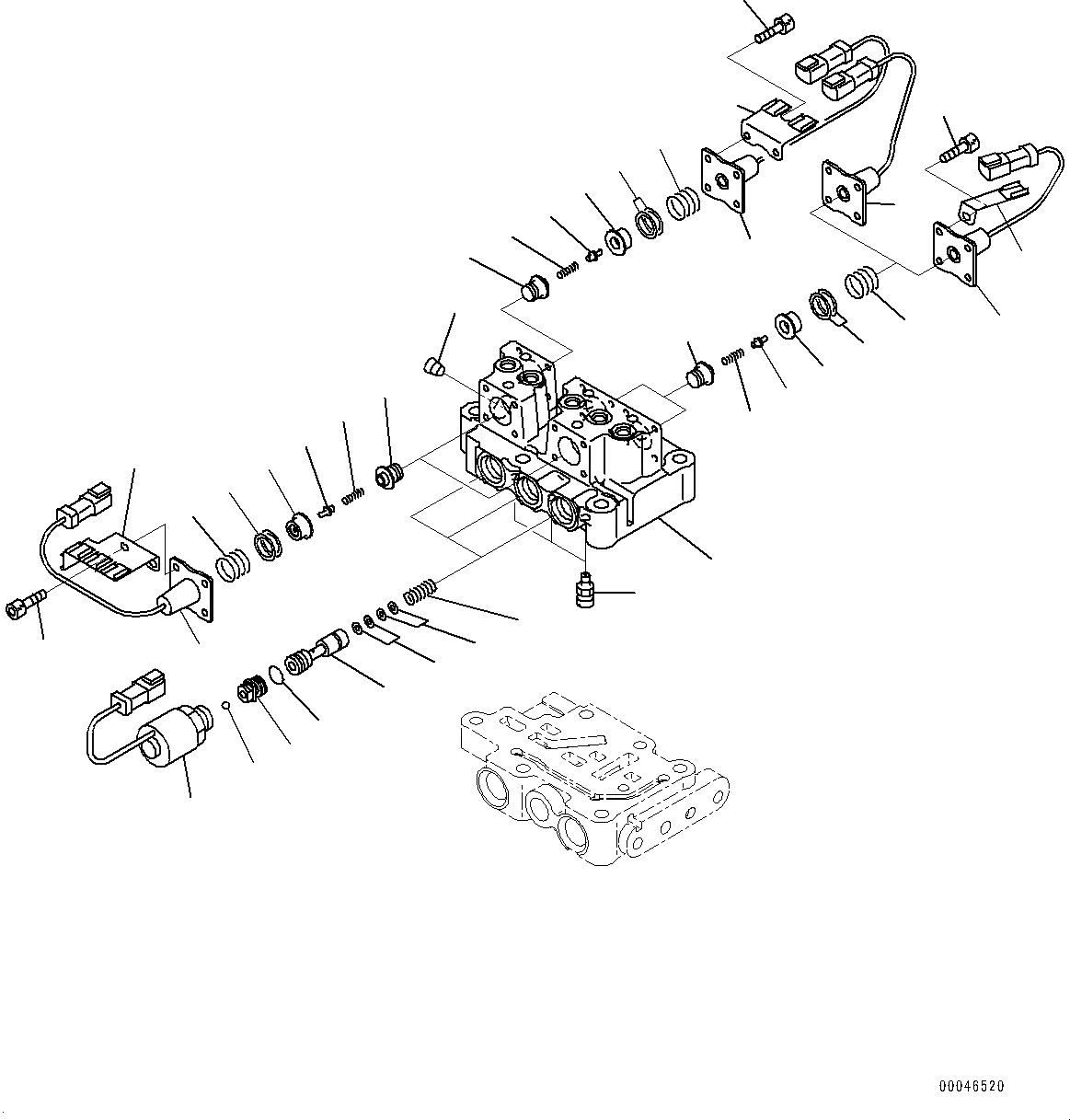 00046520