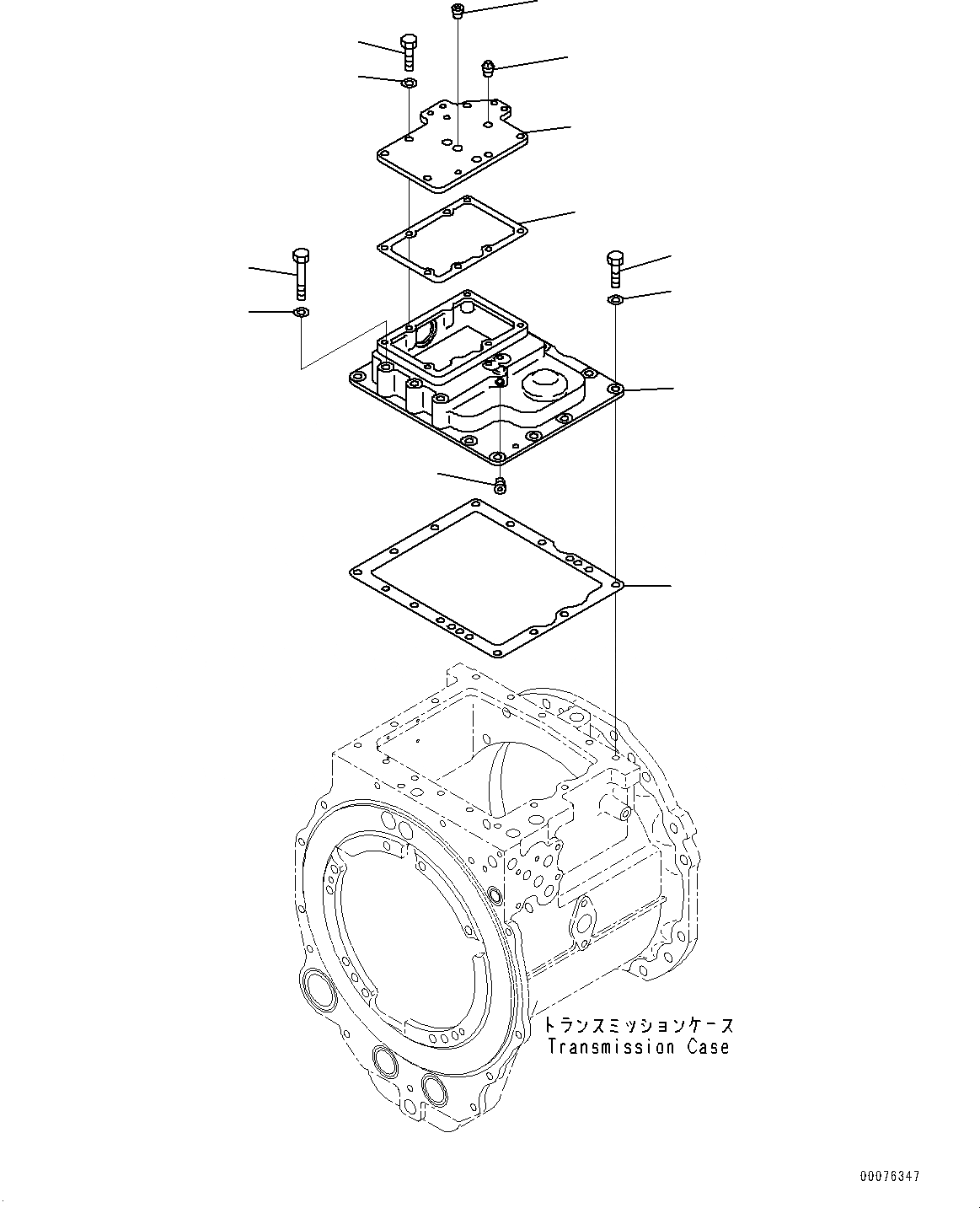 トランスミッションケース
Transmission Case

00076347