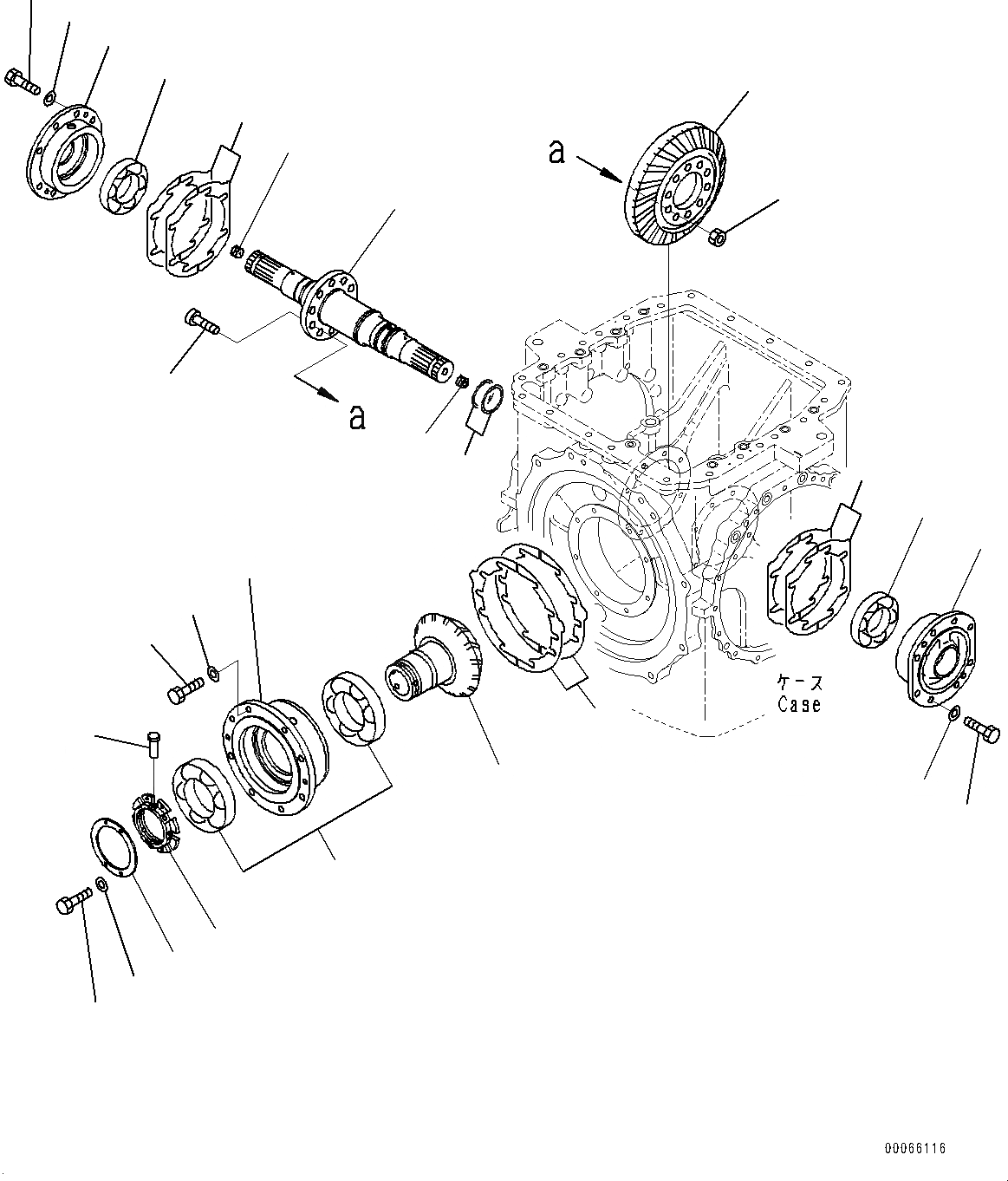 a

a

ケース
Case

00066116