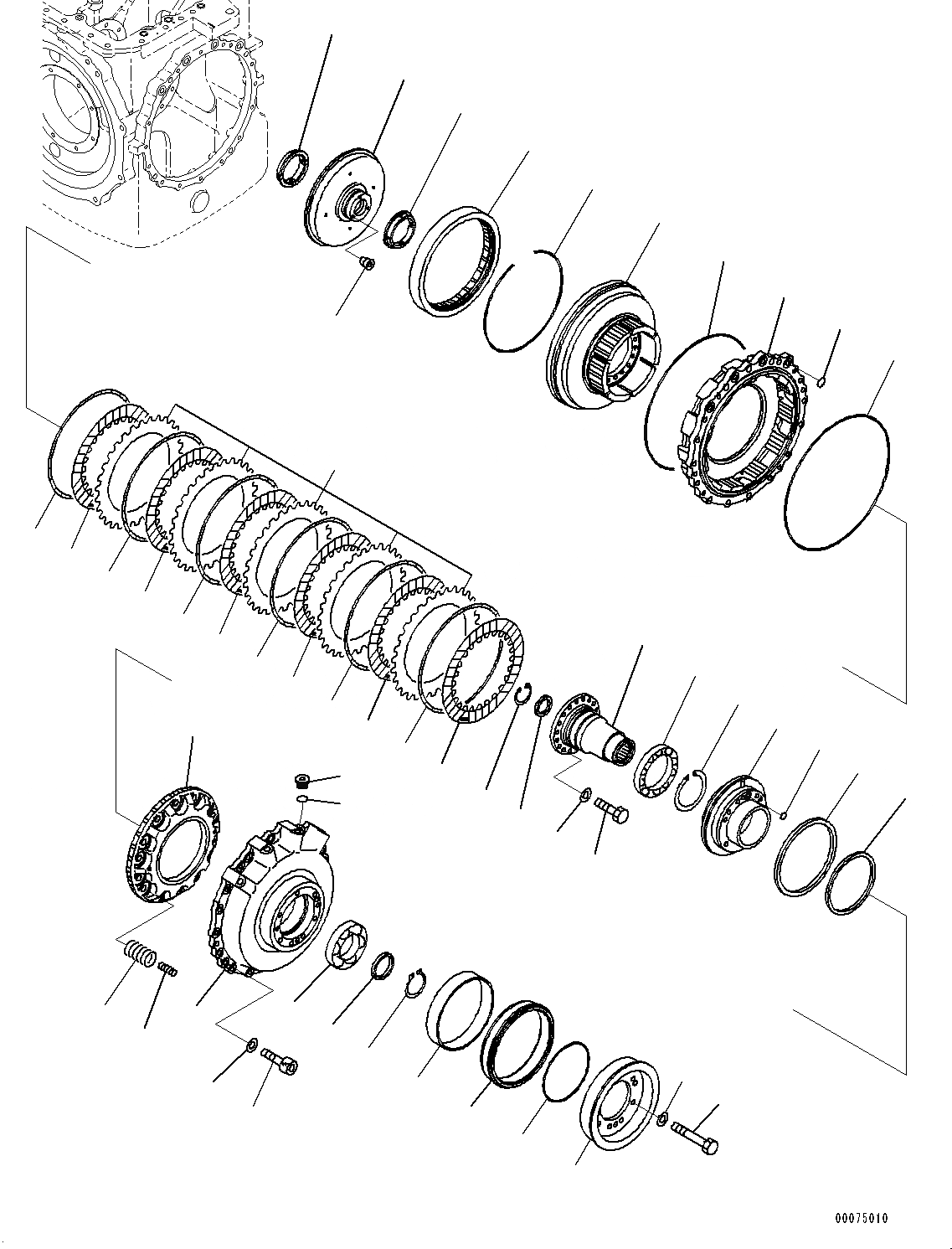 00075010