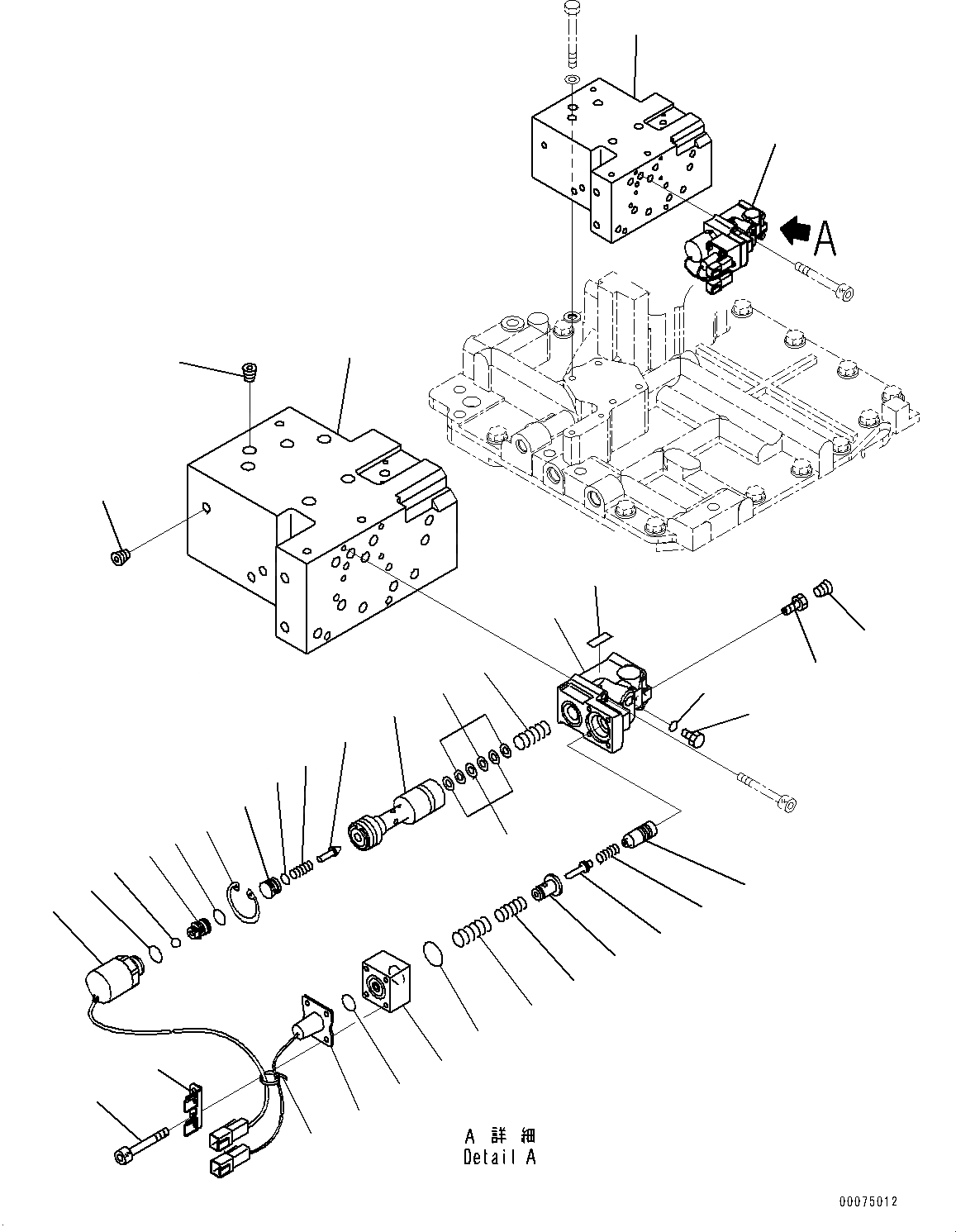 A

A 詳細
Detail A

00075012