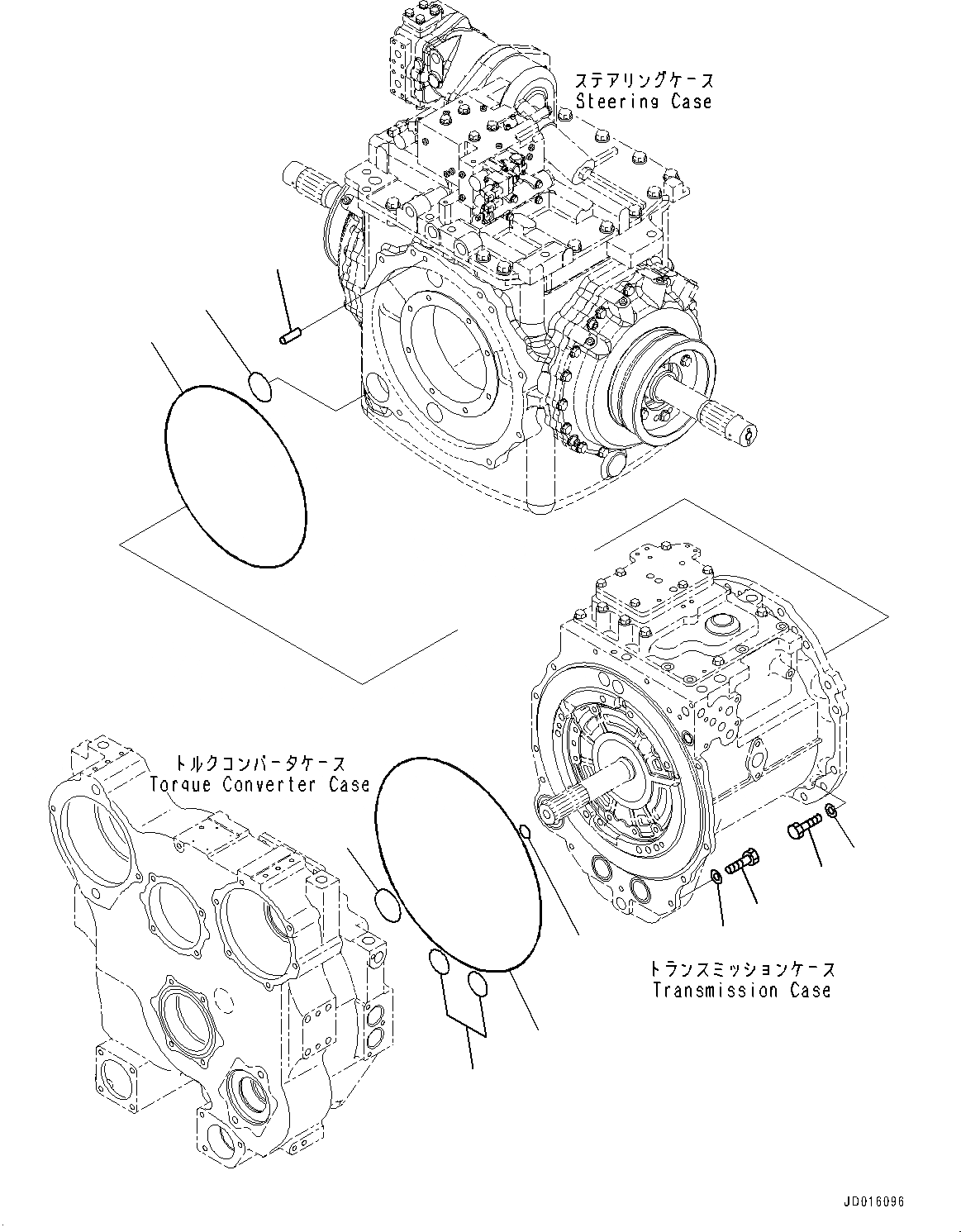 ステアリングケース
Steering Case

トルクコンバータケース
Torque Converter Case

トランスミッションケース
Transmission Case

JD016096