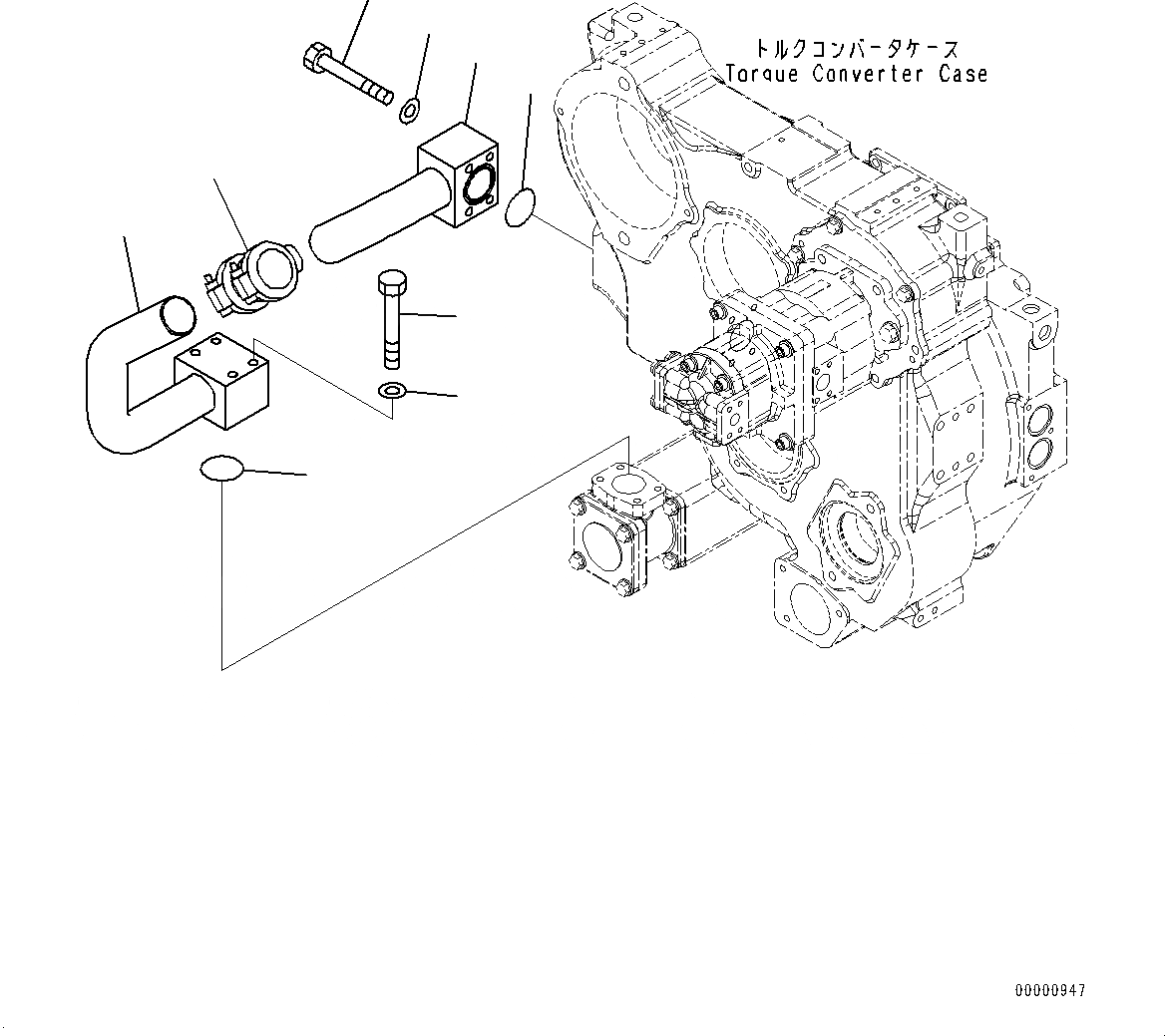 トルクコンバータケース
Torque Converter Case

00000947