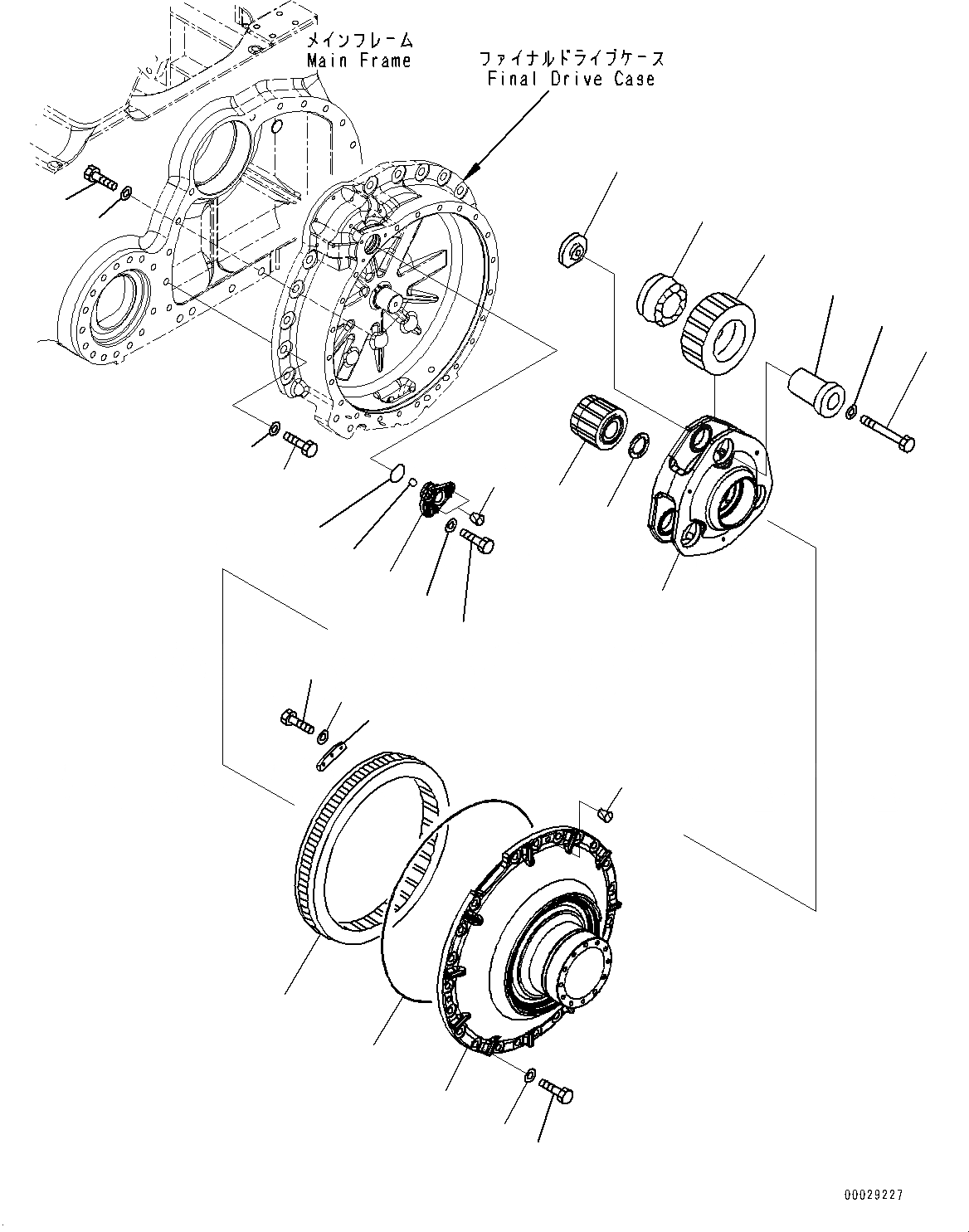 メインフレーム
Main Frame

ファイナルドライブケース
Final Drive Case

00029227