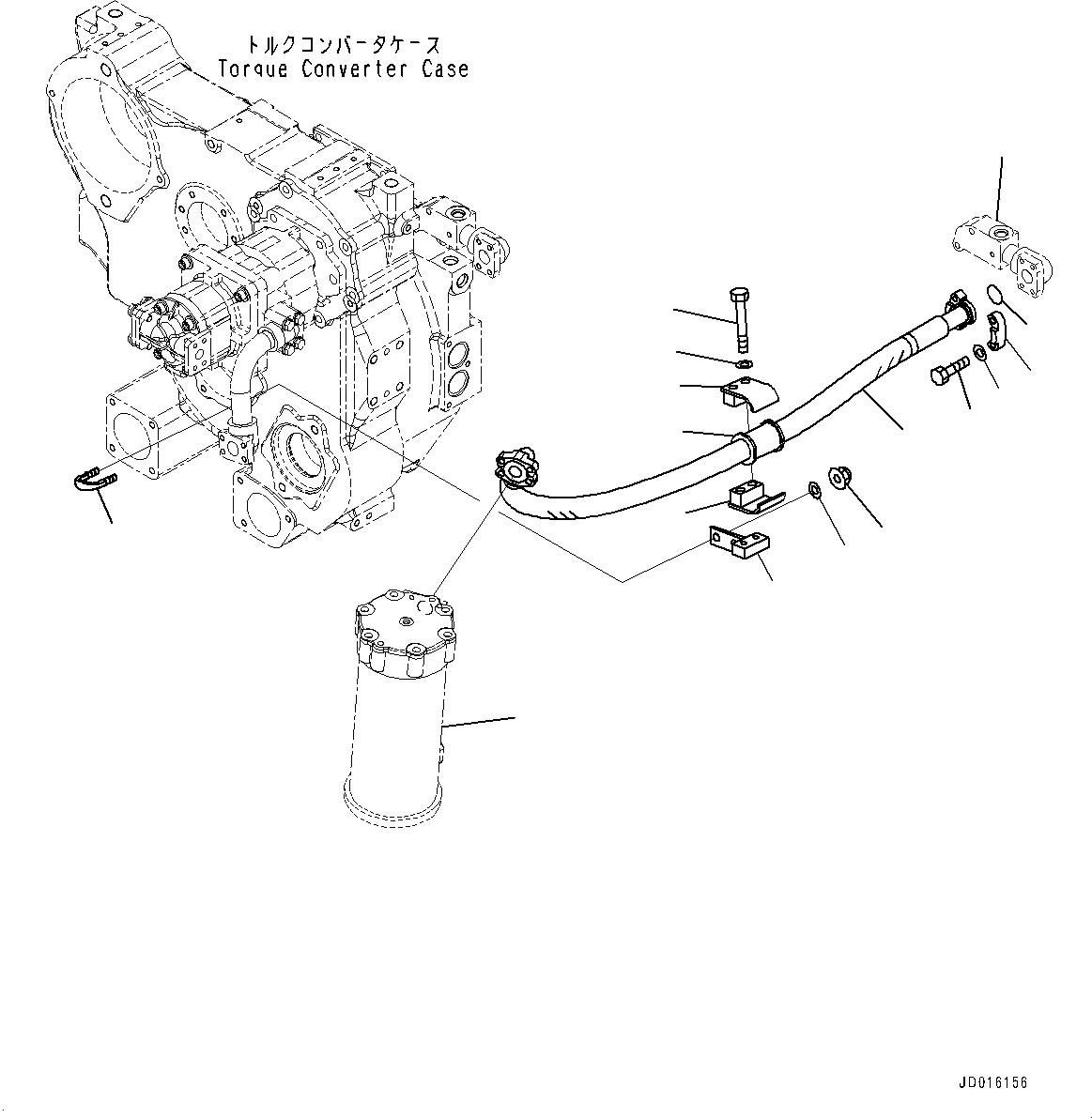 トルクコンバータケース
Torque Converter Case

JD016156