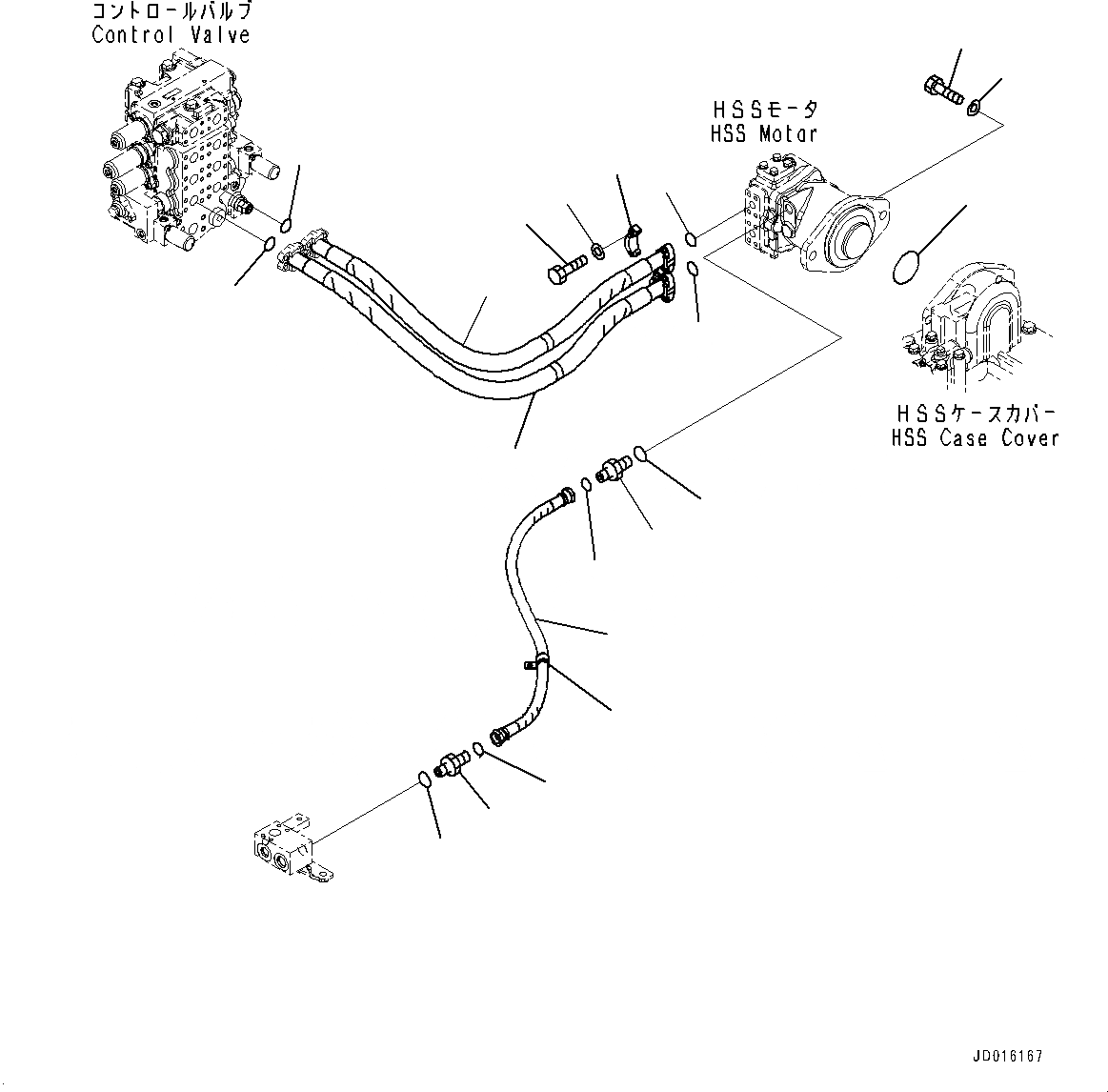 コントロールバルブ
Control Valve

HSSモータ
HSS Motor

HSSケースカバー
HSS Case Cover

JD016167