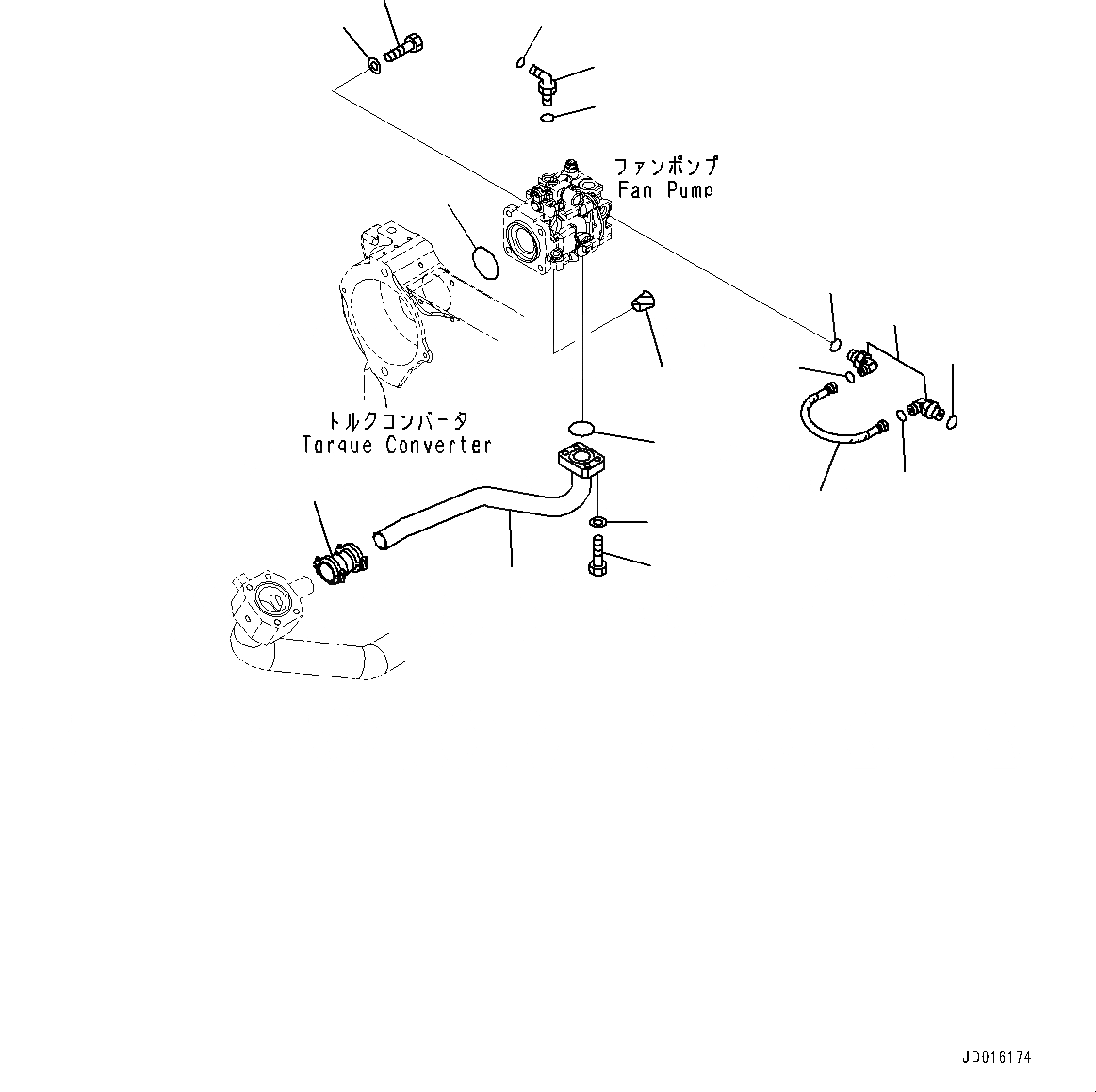 ファンポンプ
Fan Pump

トルクコンバータ
Torque Converter

JD016174