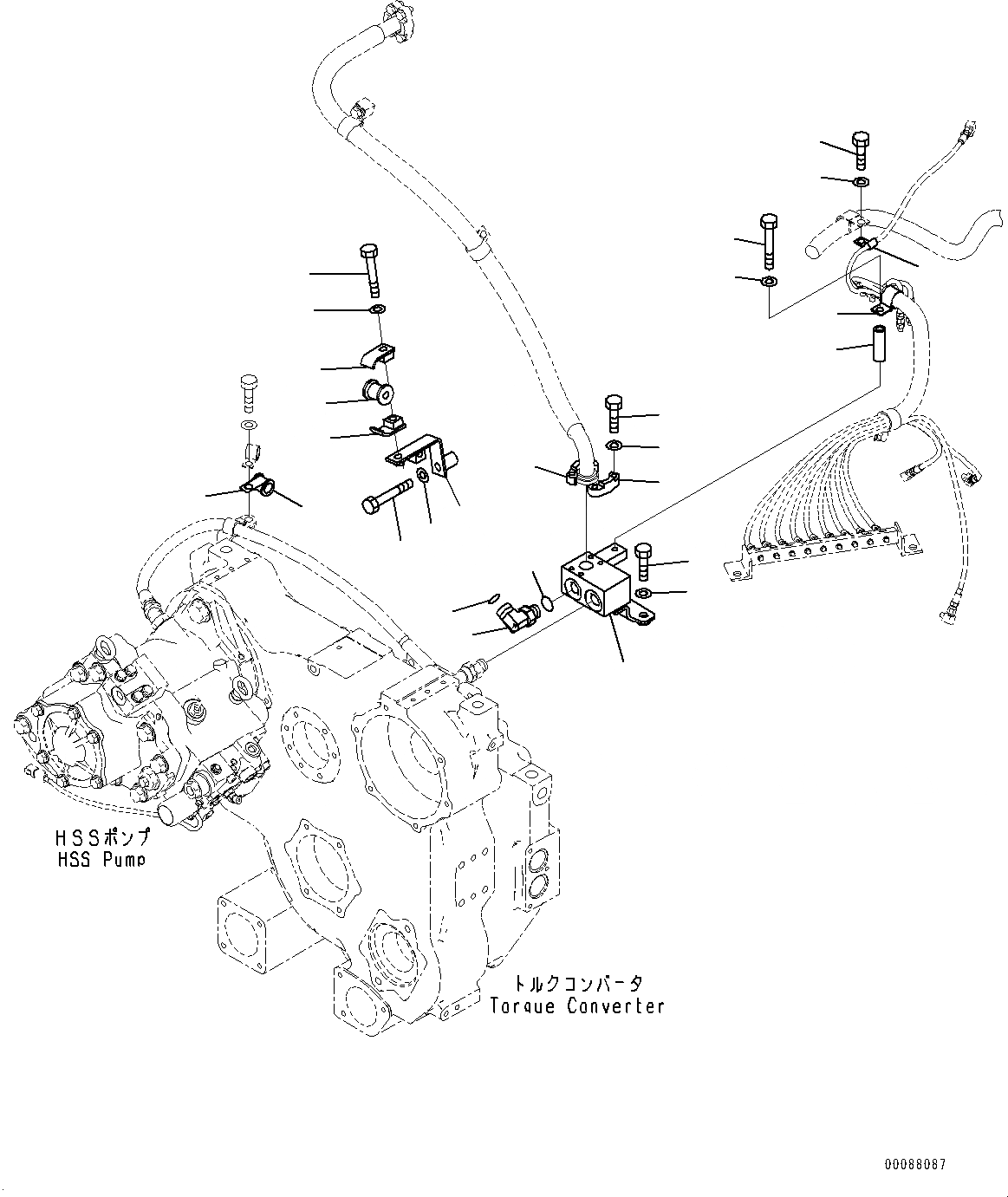 HSSポンプ
HSS Pump

トルクコンバータ
Torque Converter

00088087