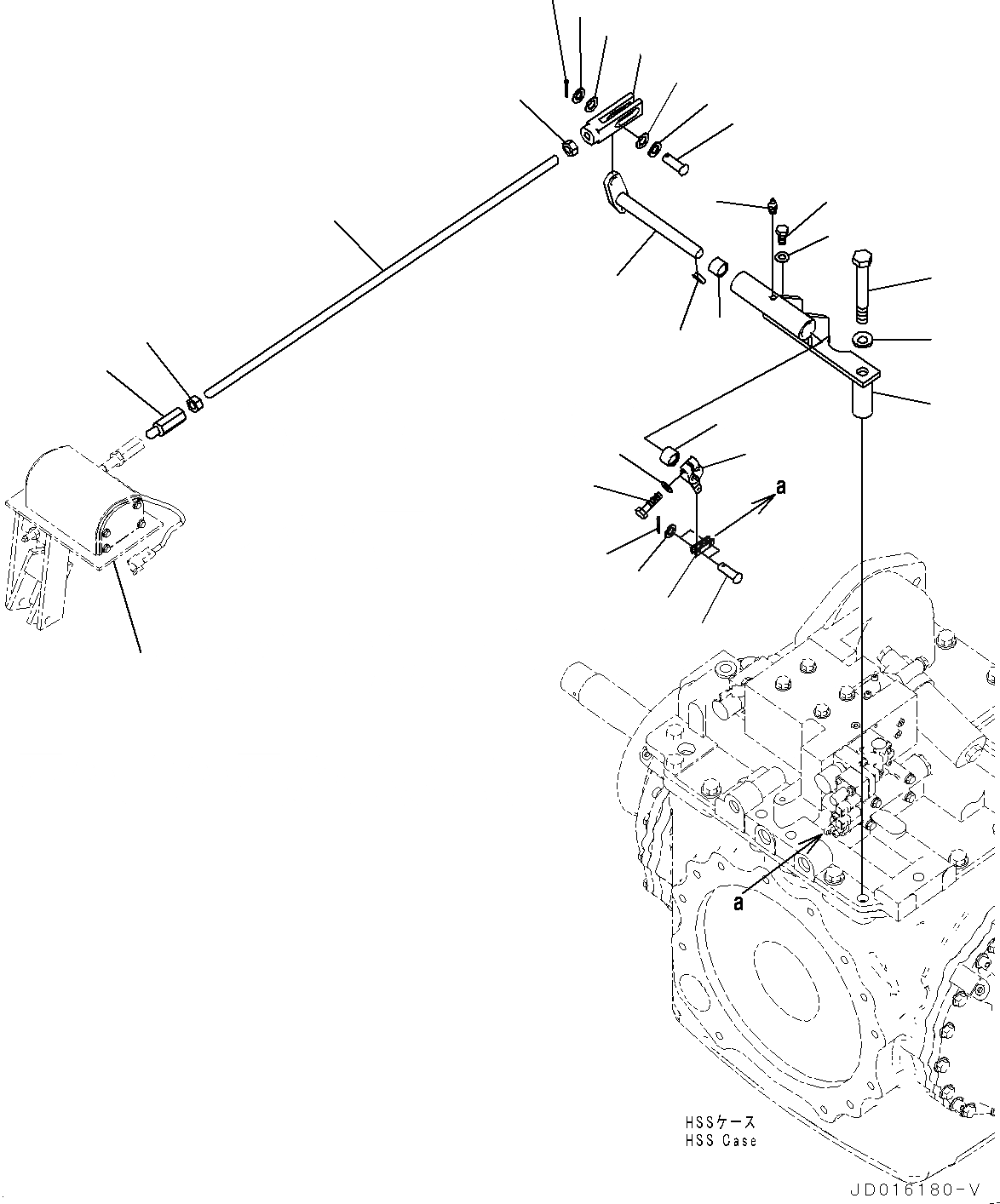 a

a

HSSケース
HSS Case

JD016180-V