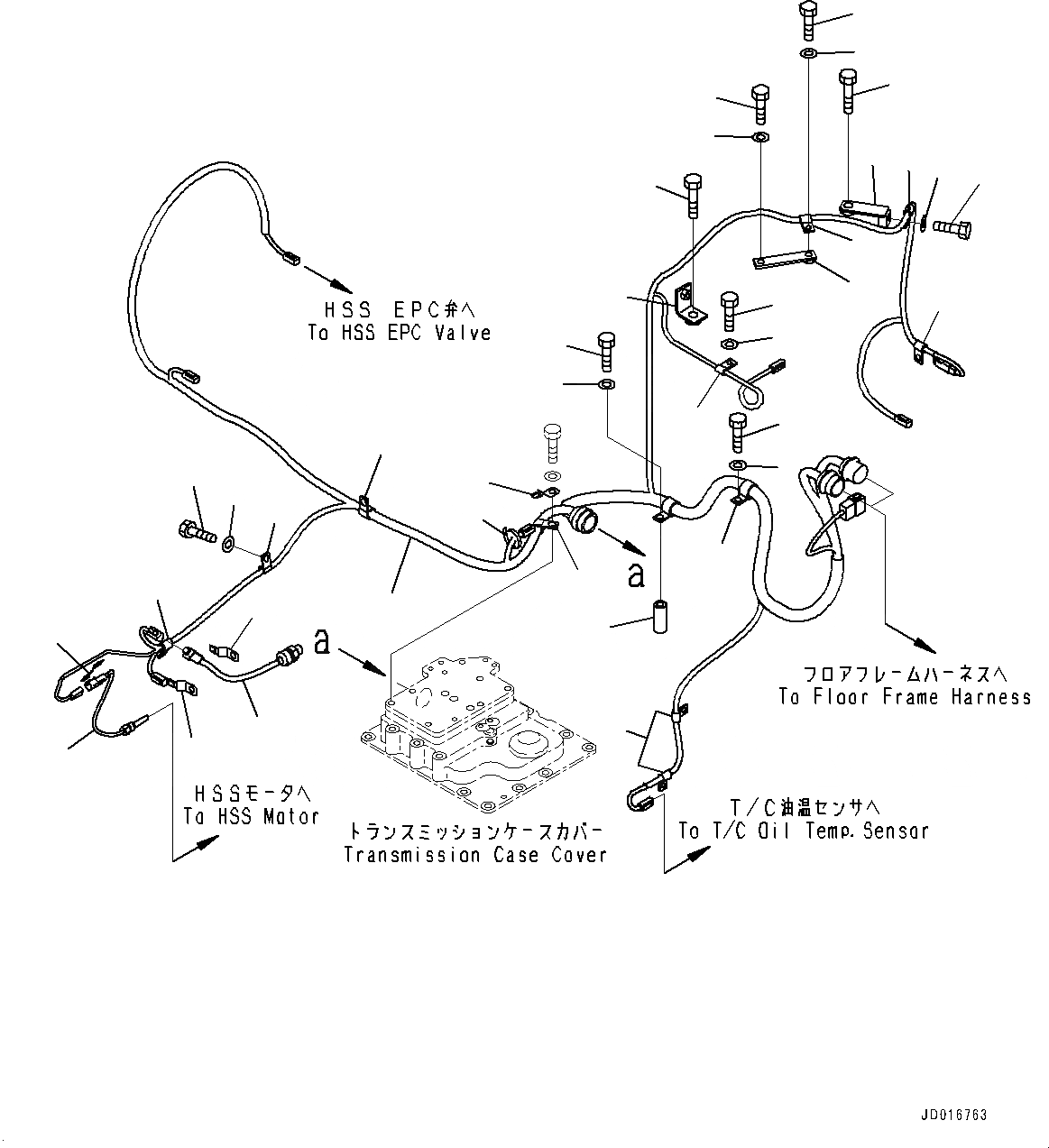 HSS EPC弁へ
To HSS EPC Valve

a

a

フロアフレームハーネスへ
To Floor Frame Harness

HSSモータへ
To HSS Motor

トランスミッションケースカバー
Transmission Case Cover

T/C油温センサへ
To T/C Oil Temp.Sensor

JD016763