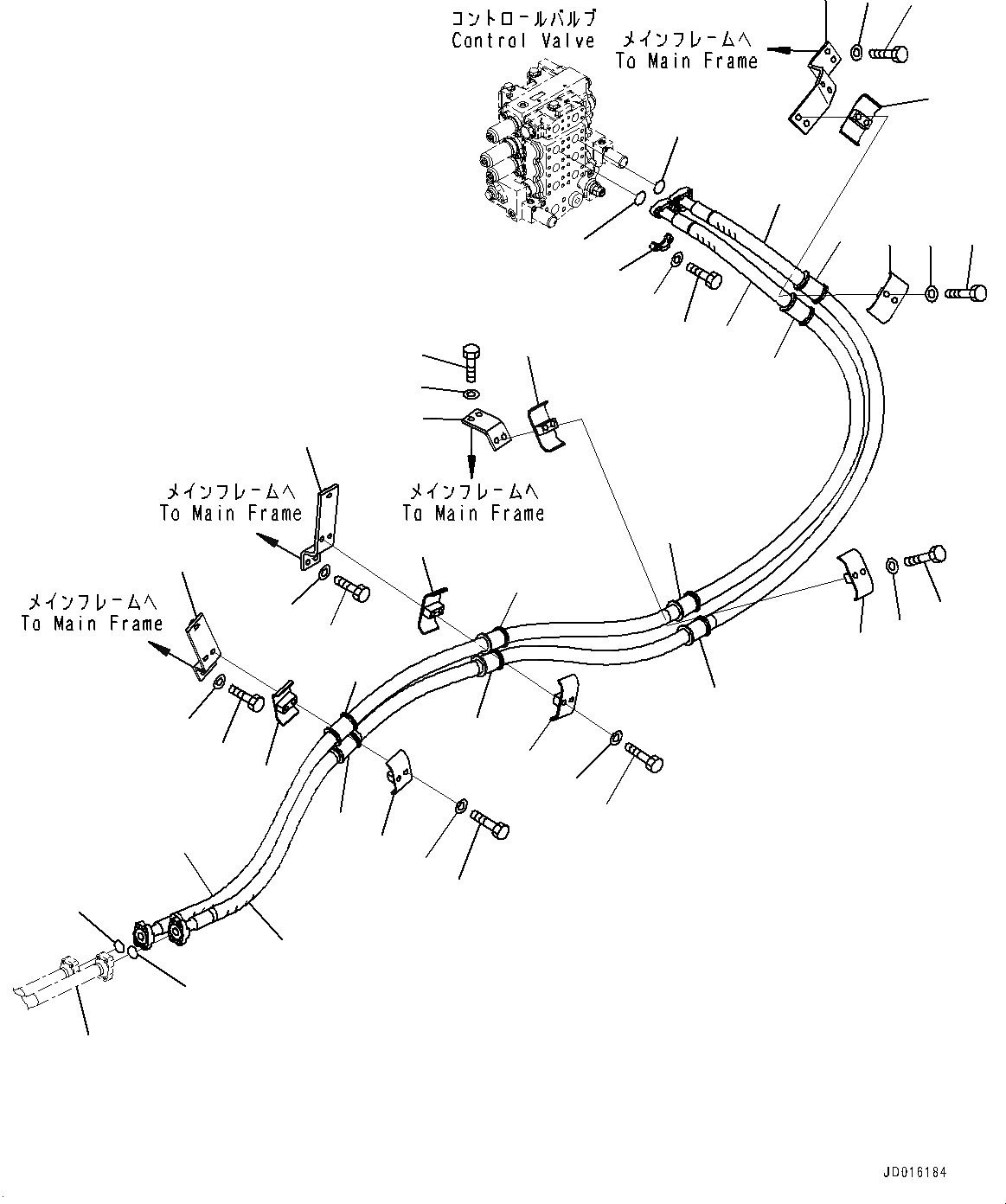 コントロールバルブ
Control Valve

メインフレームへ
To Main Frame

メインフレームへ
To Main Frame

メインフレームへ
To Main Frame

メインフレームへ
To Main Frame

JD016184