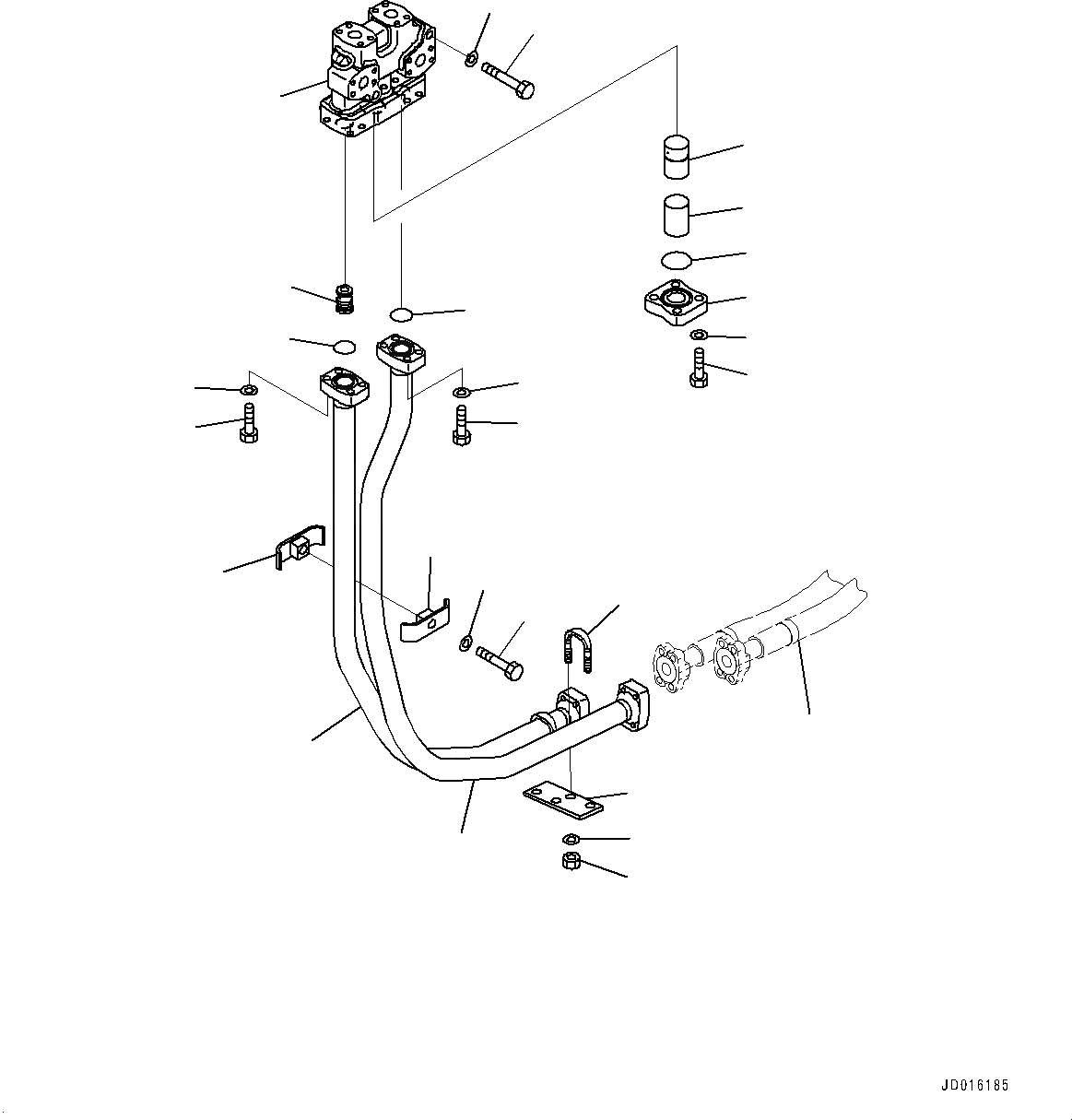 JD016185