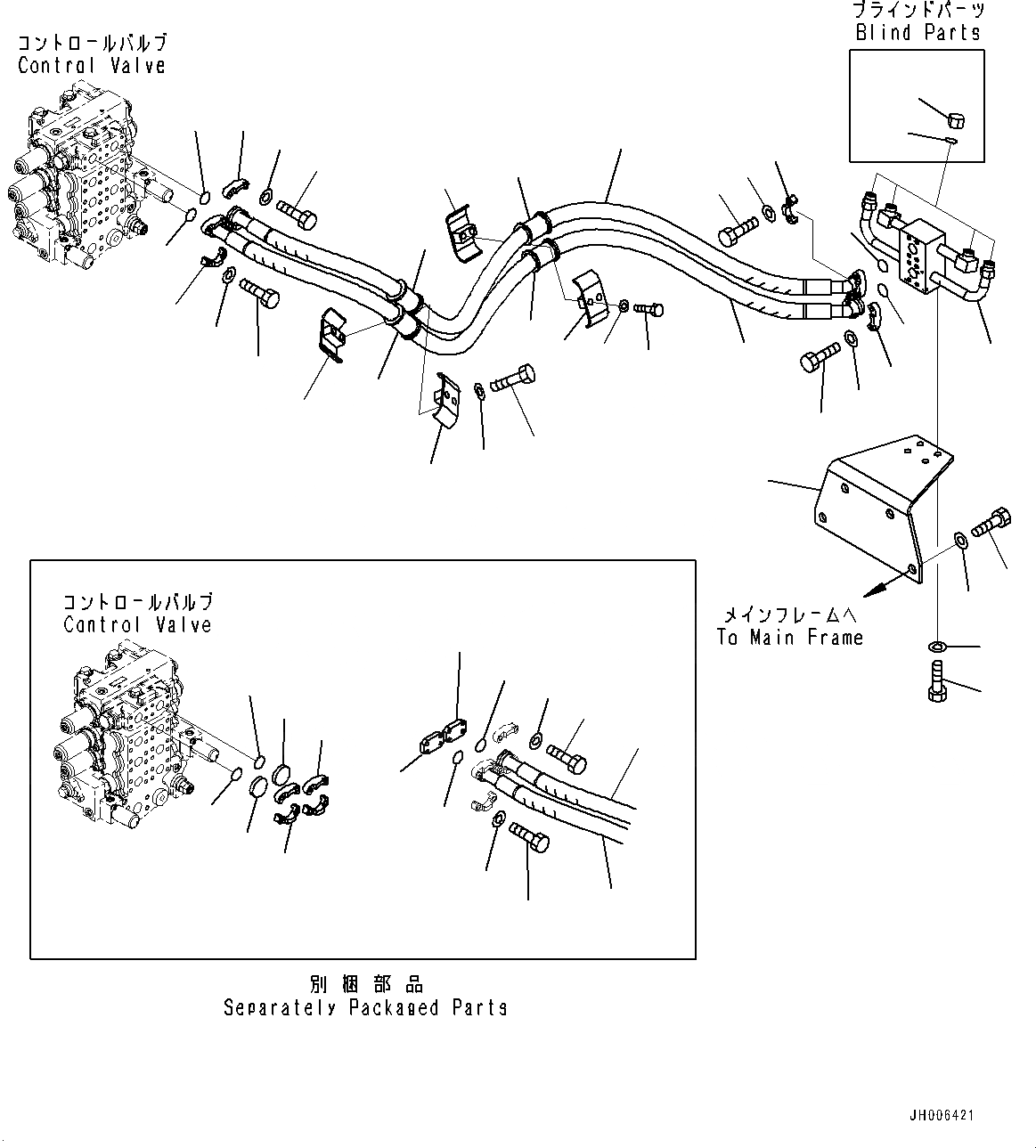 コントロールバルブ
Control Valve

ブラインドパーツ
Blind Parts

メインフレームへ
To Main Frame

コントロールバルブ
Control Valve

別梱部品
Separately Packaged Parts

JH006421