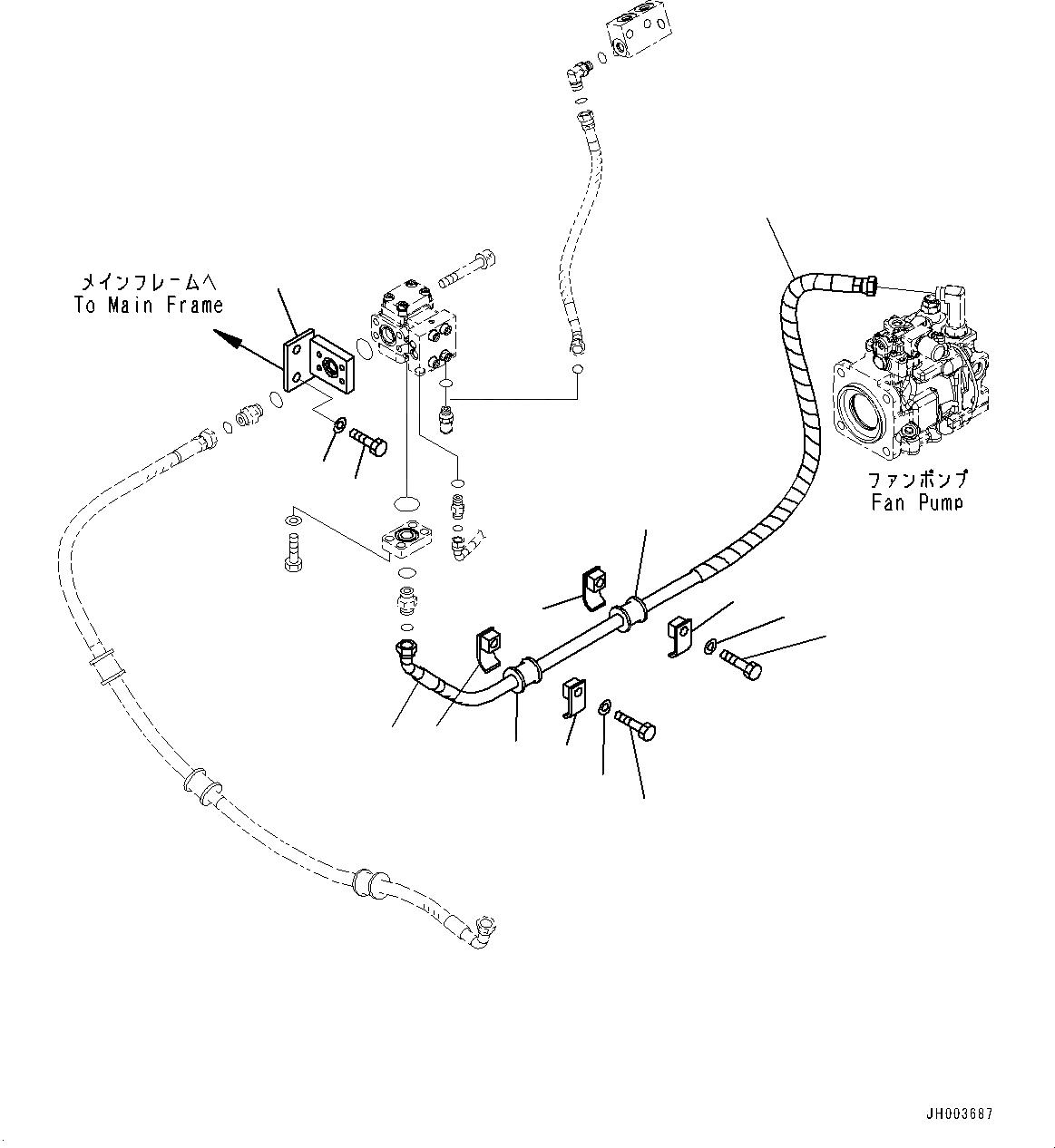 メインフレームへ
To Main Frame

ファンポンプ
Fan Pump

JH003687