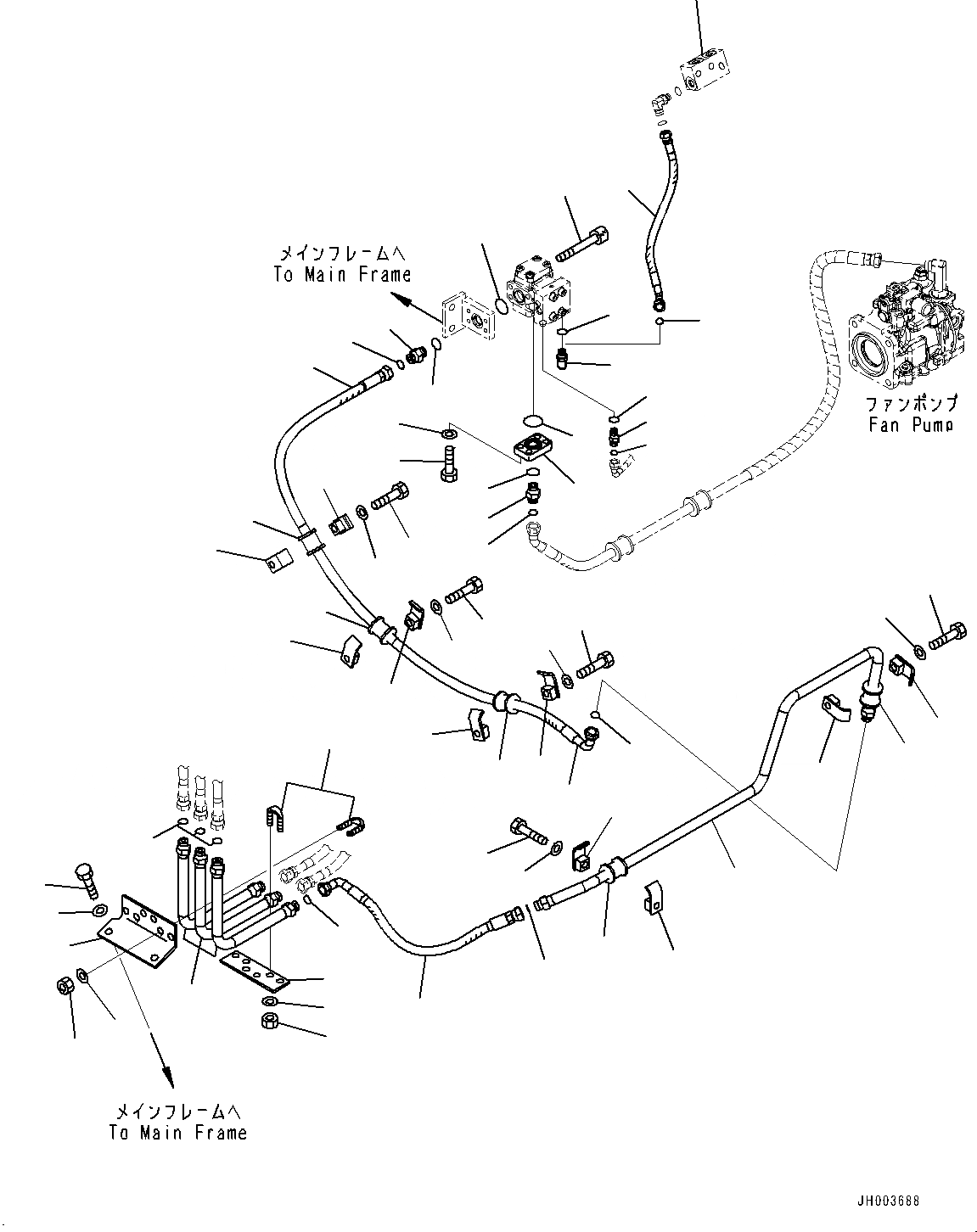 メインフレームへ
To Main Frame

ファンポンプ
Fan Pump

メインフレームへ
To Main Frame

JH003688