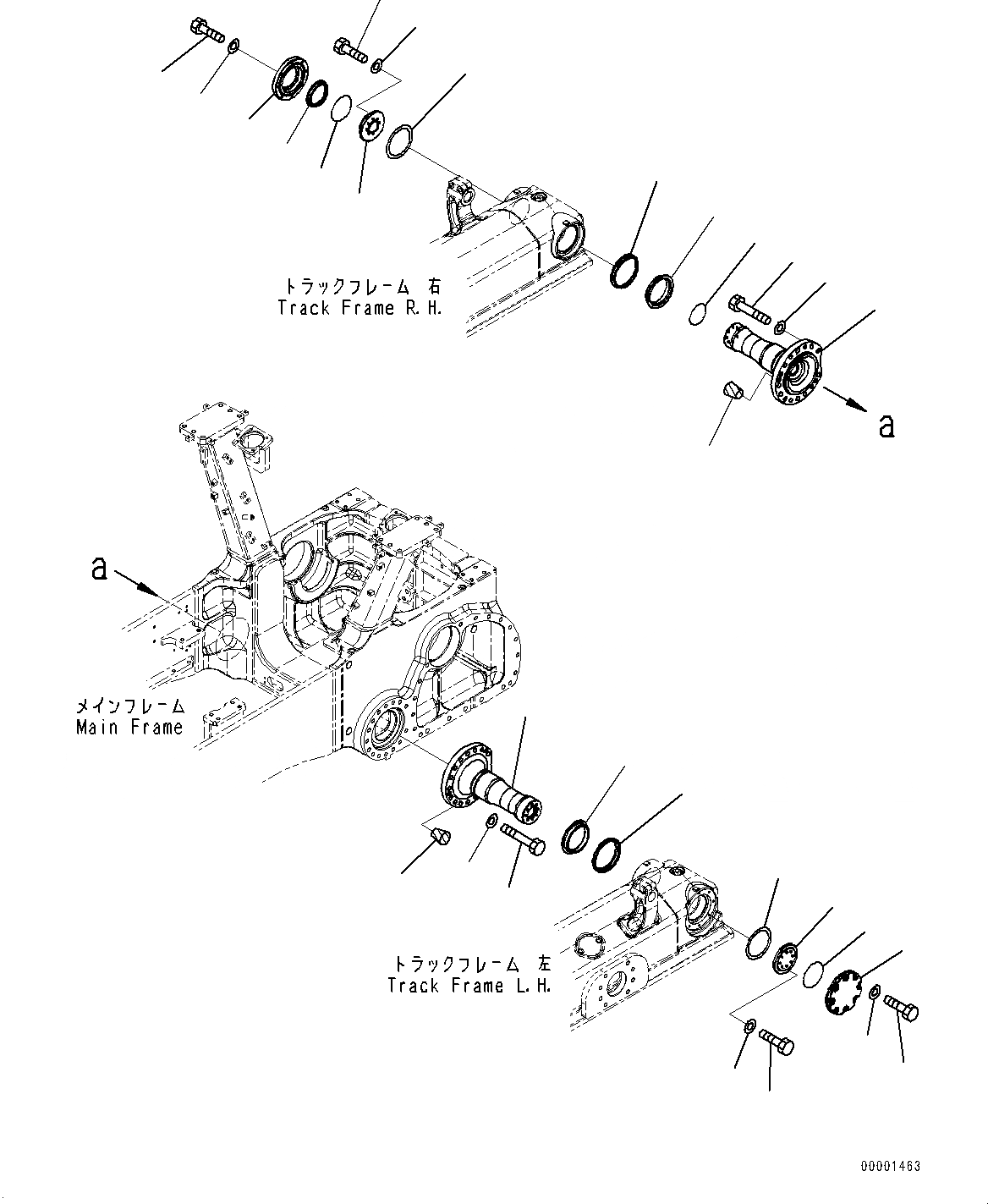 トラックフレーム 右
Track Frame R.H.

a

a

メインフレーム
Main Frame

トラックフレーム 左
Track Frame L.H.

00001463