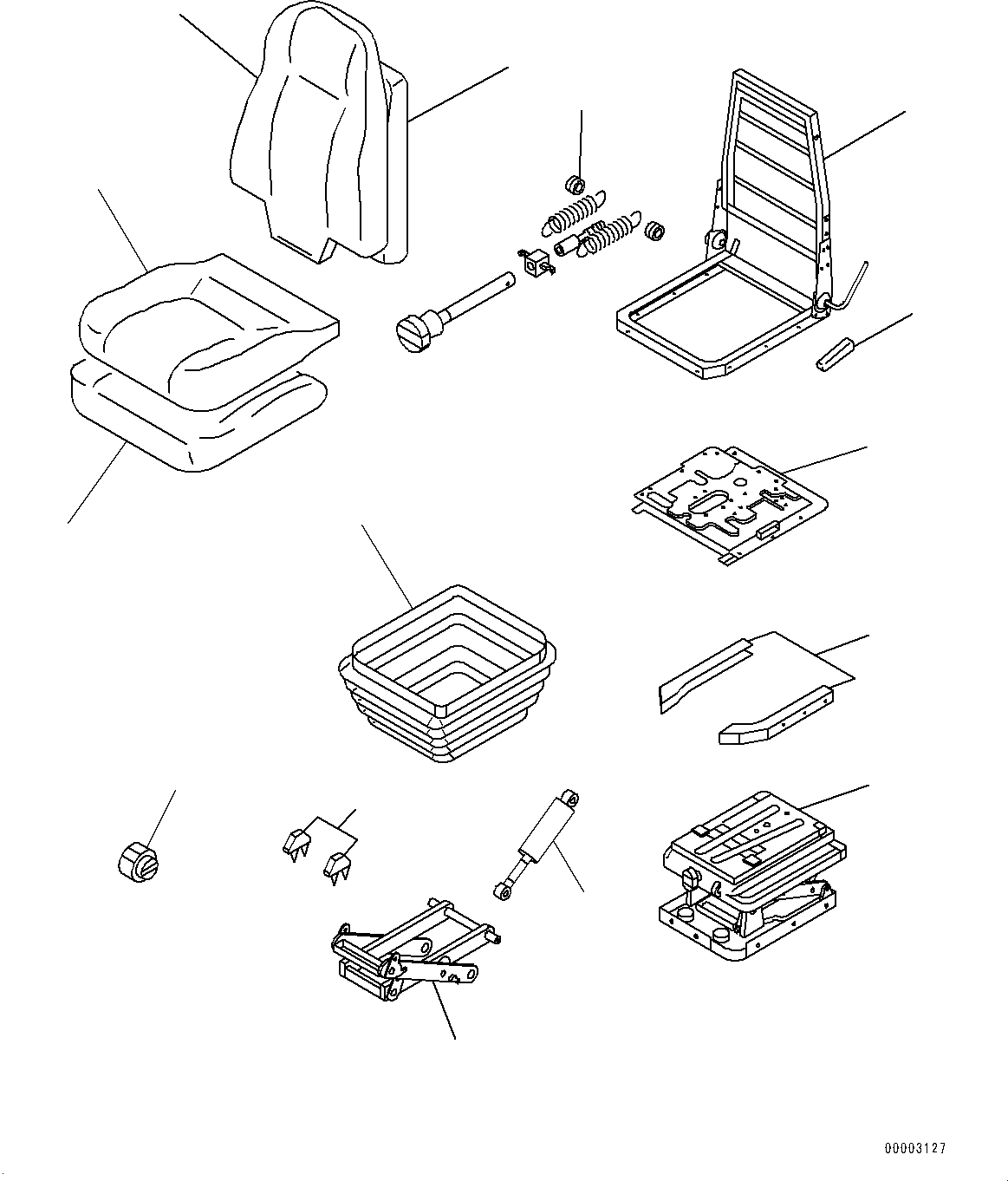 00003127