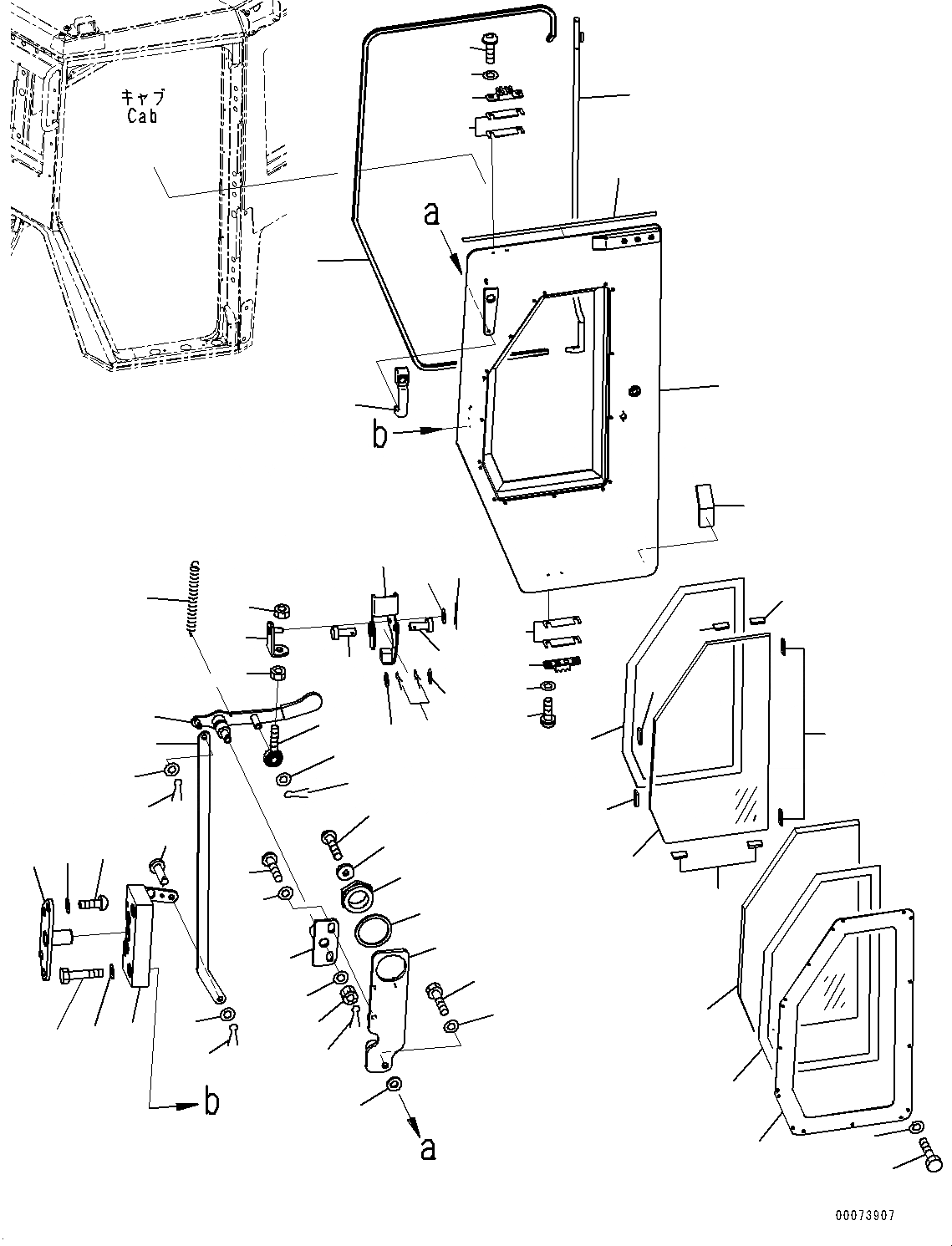 キャブ
Cab

a

b

b

a

00073907