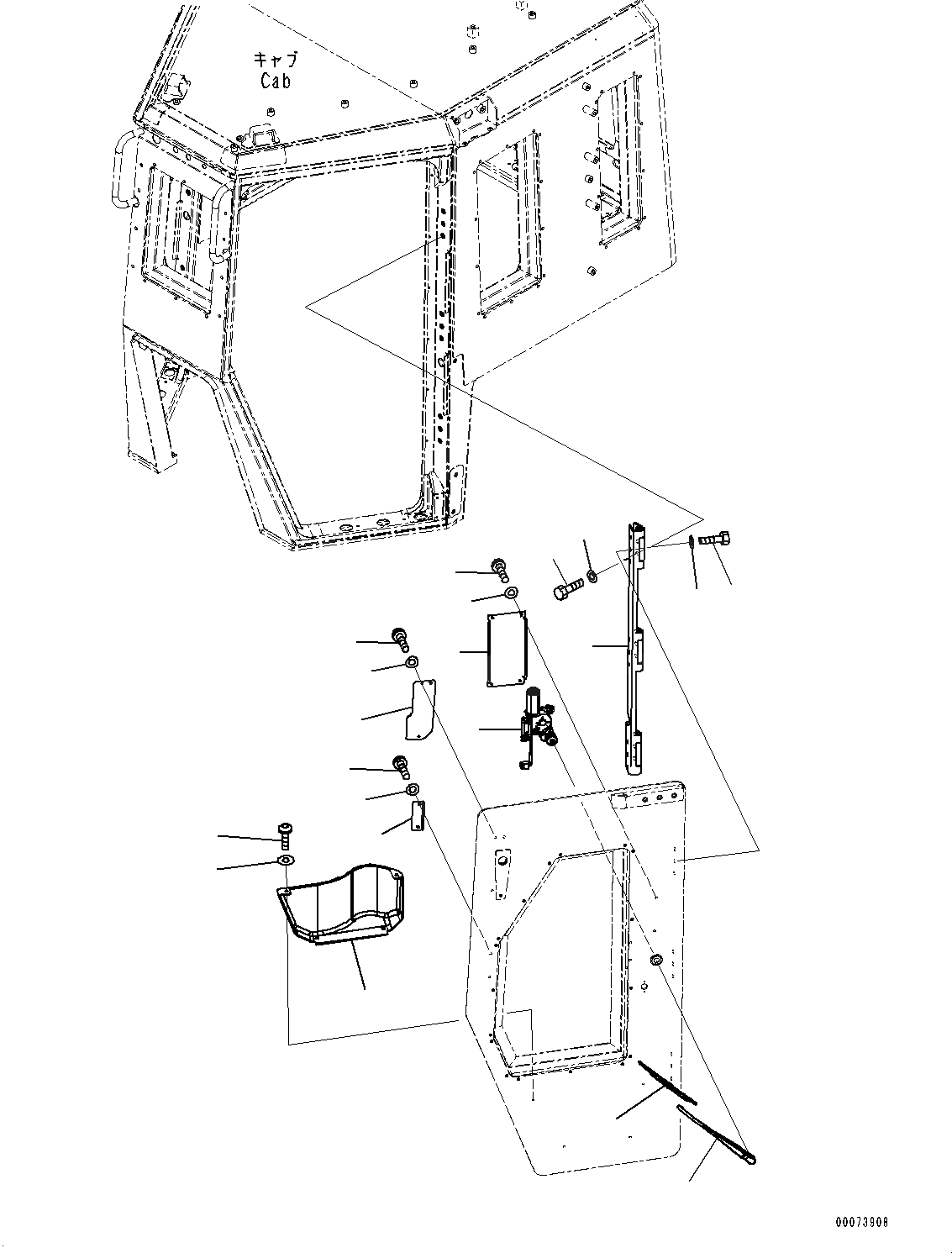 キャブ
Cab

00073908