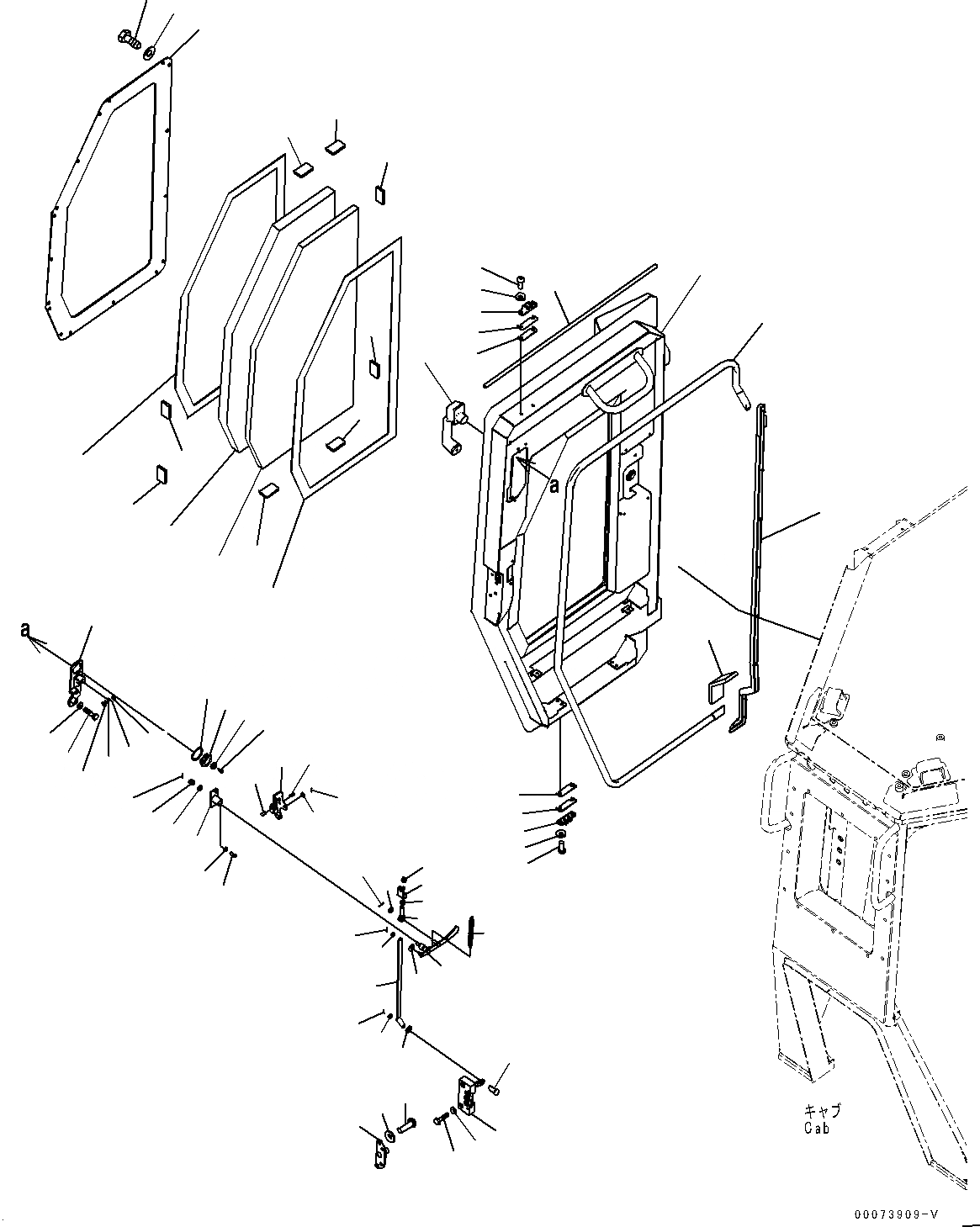 a

a

キャブ
Cab

00073909-V