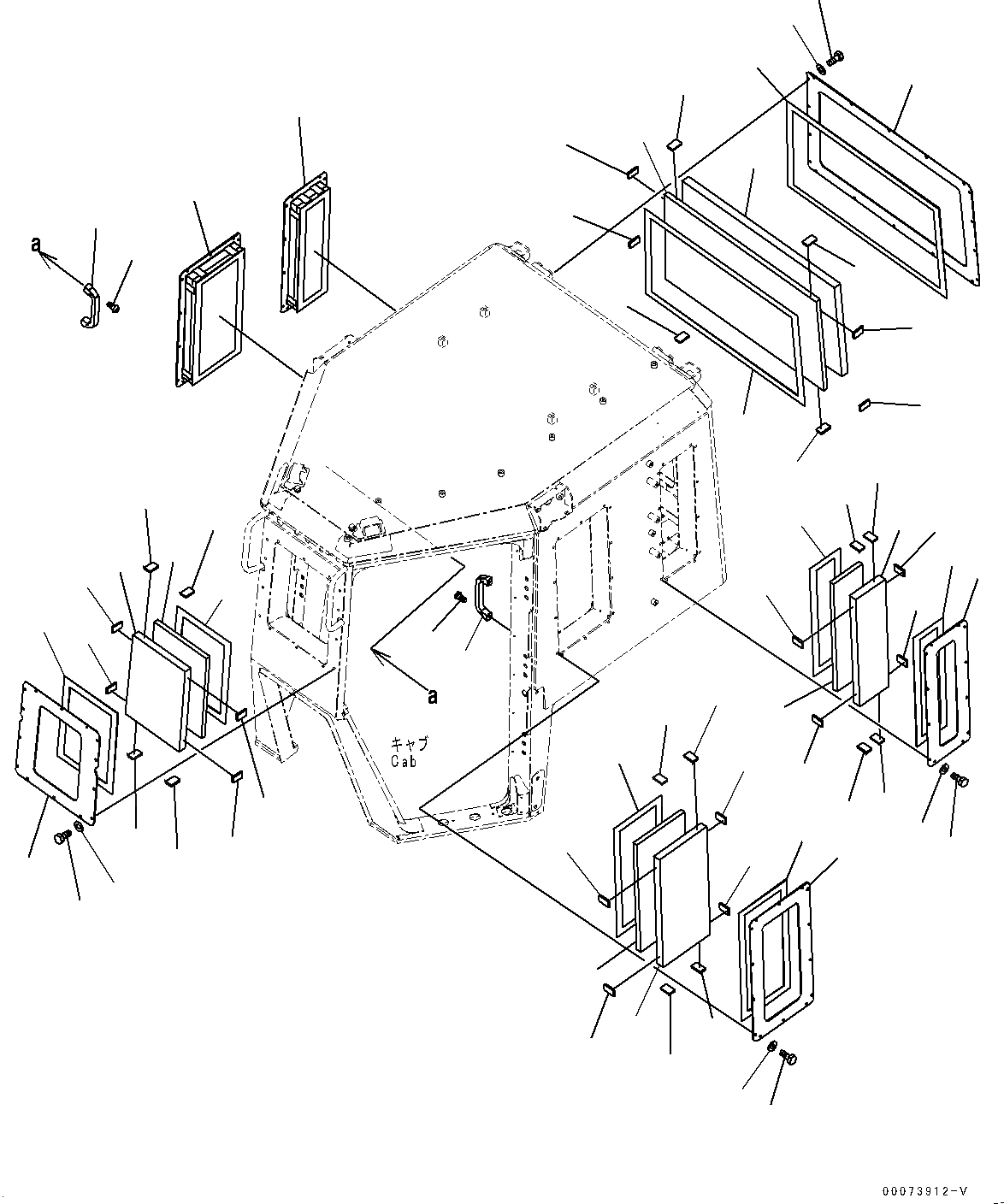 a

a

キャブ
Cab

00073912-V