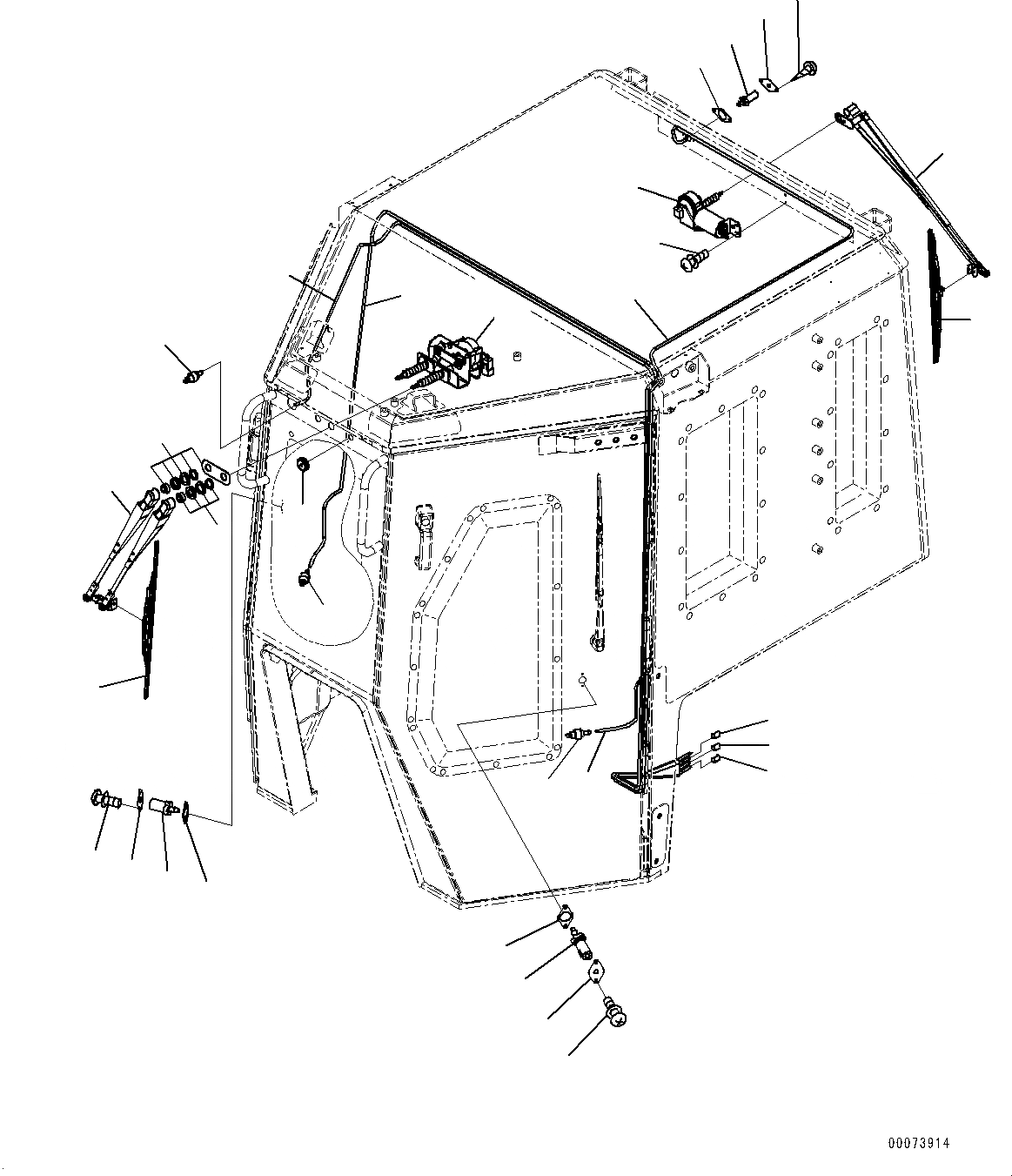 00073914