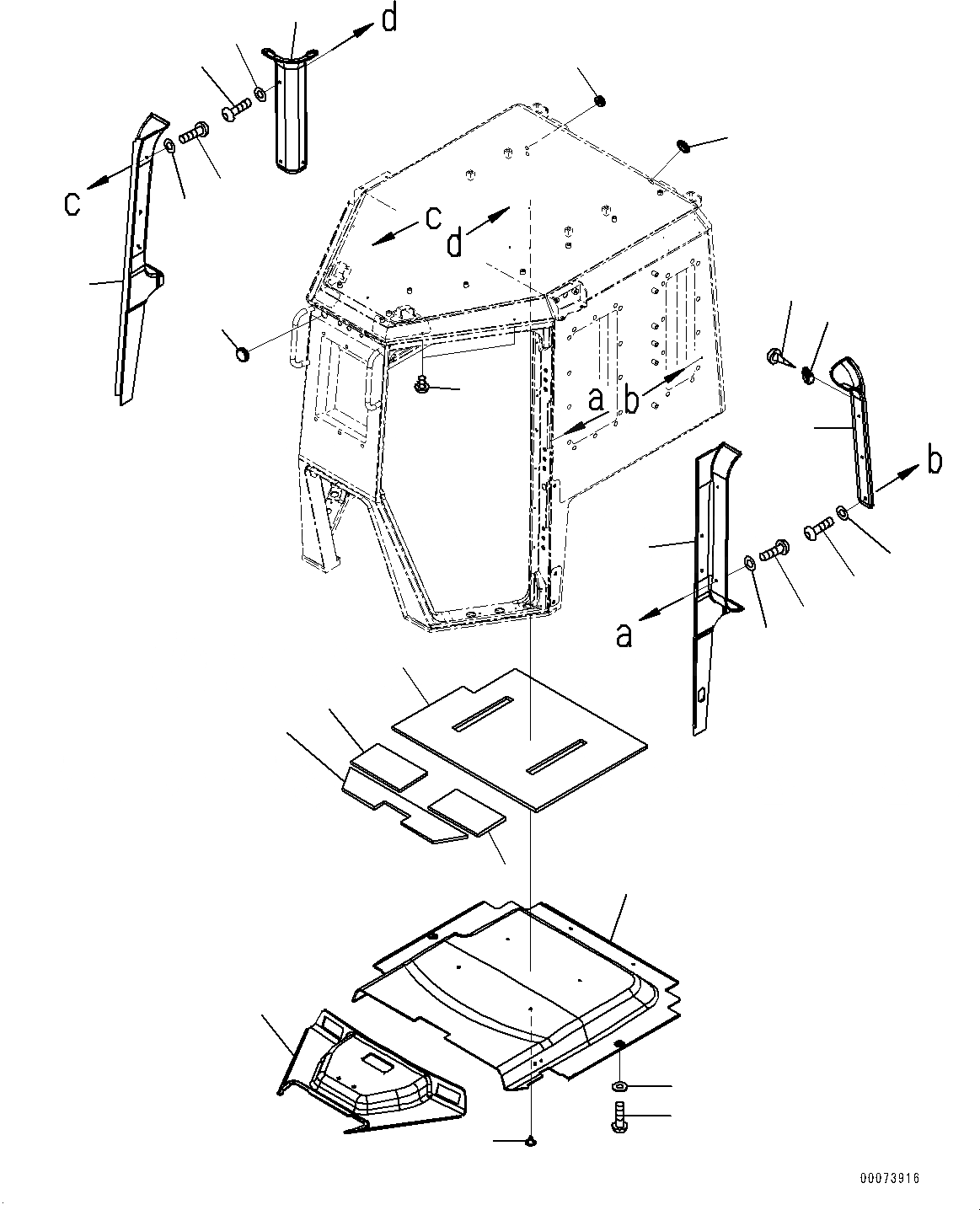 d
c
c
d
a
b
b
a
00073916