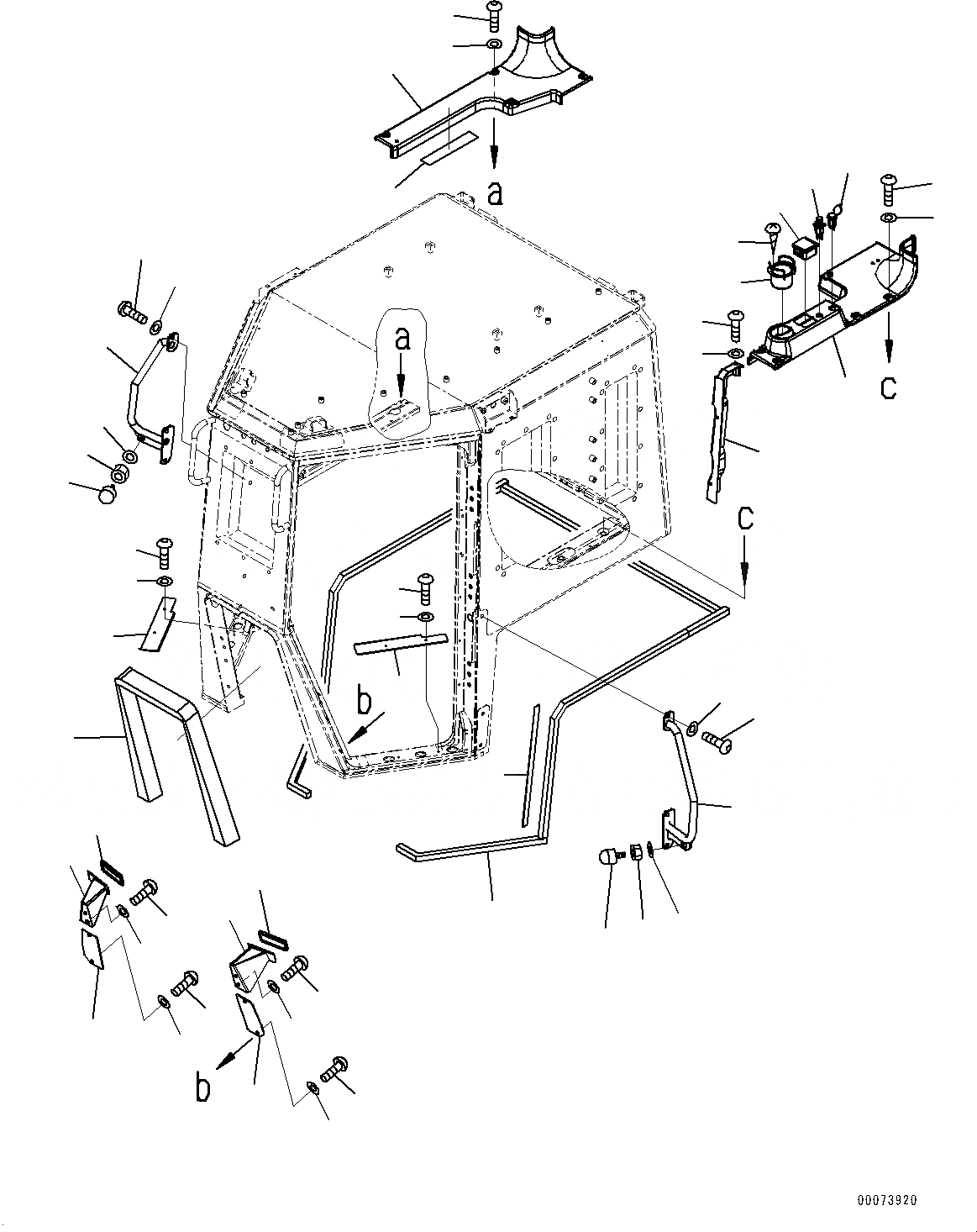 a

a

c

c

b

b

00073920