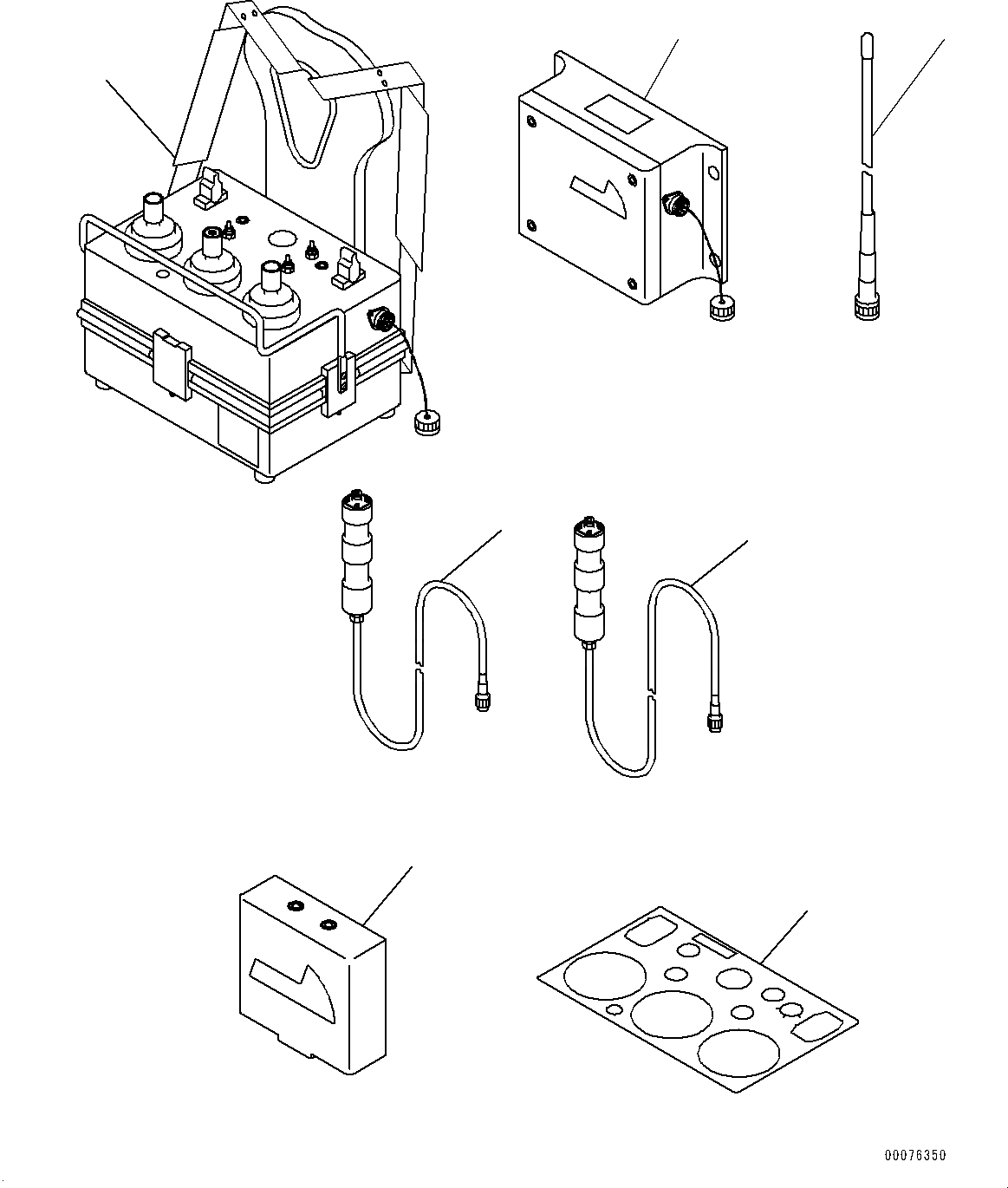 00076350