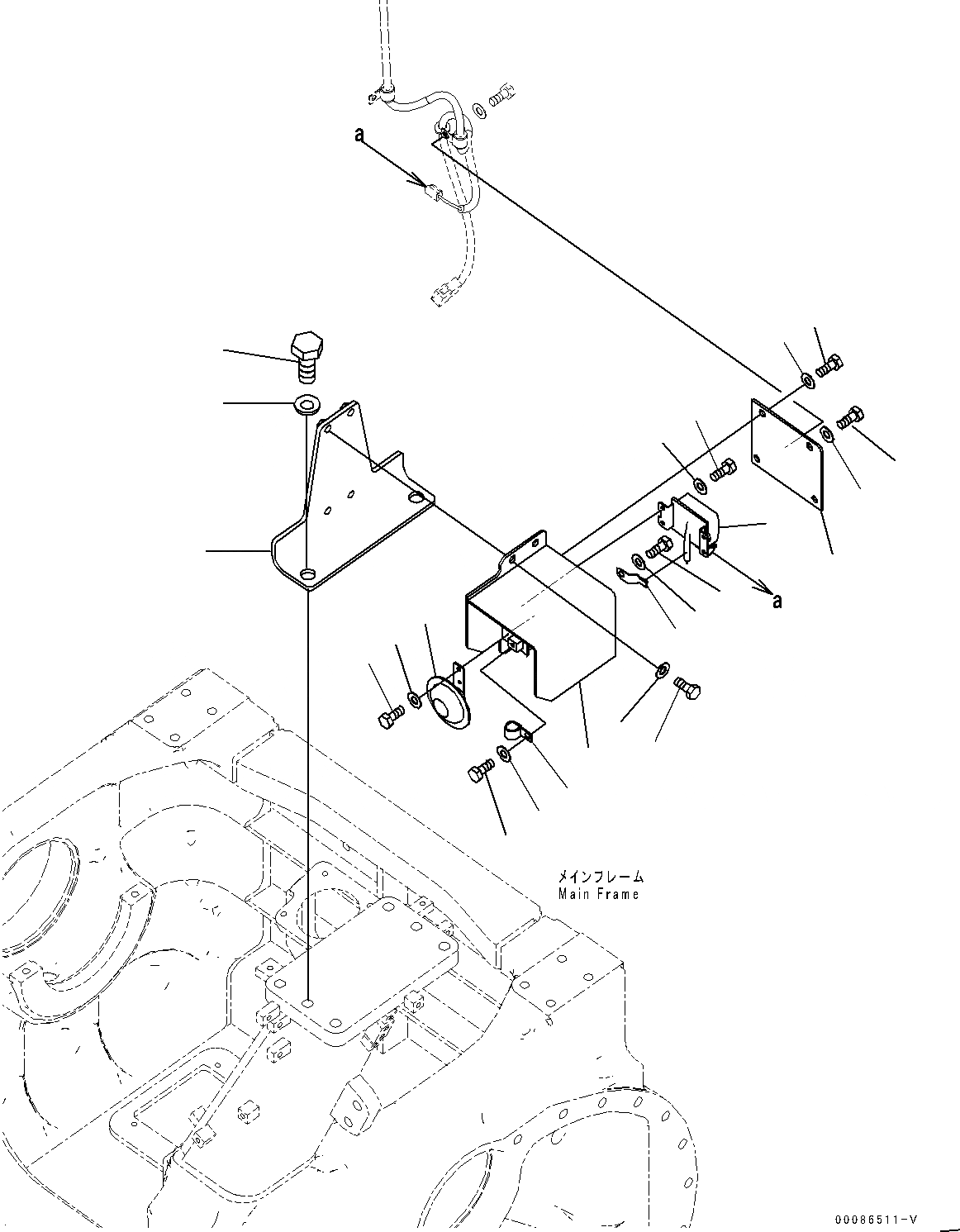 a

a

メインフレーム
Main Frame

00086511-V