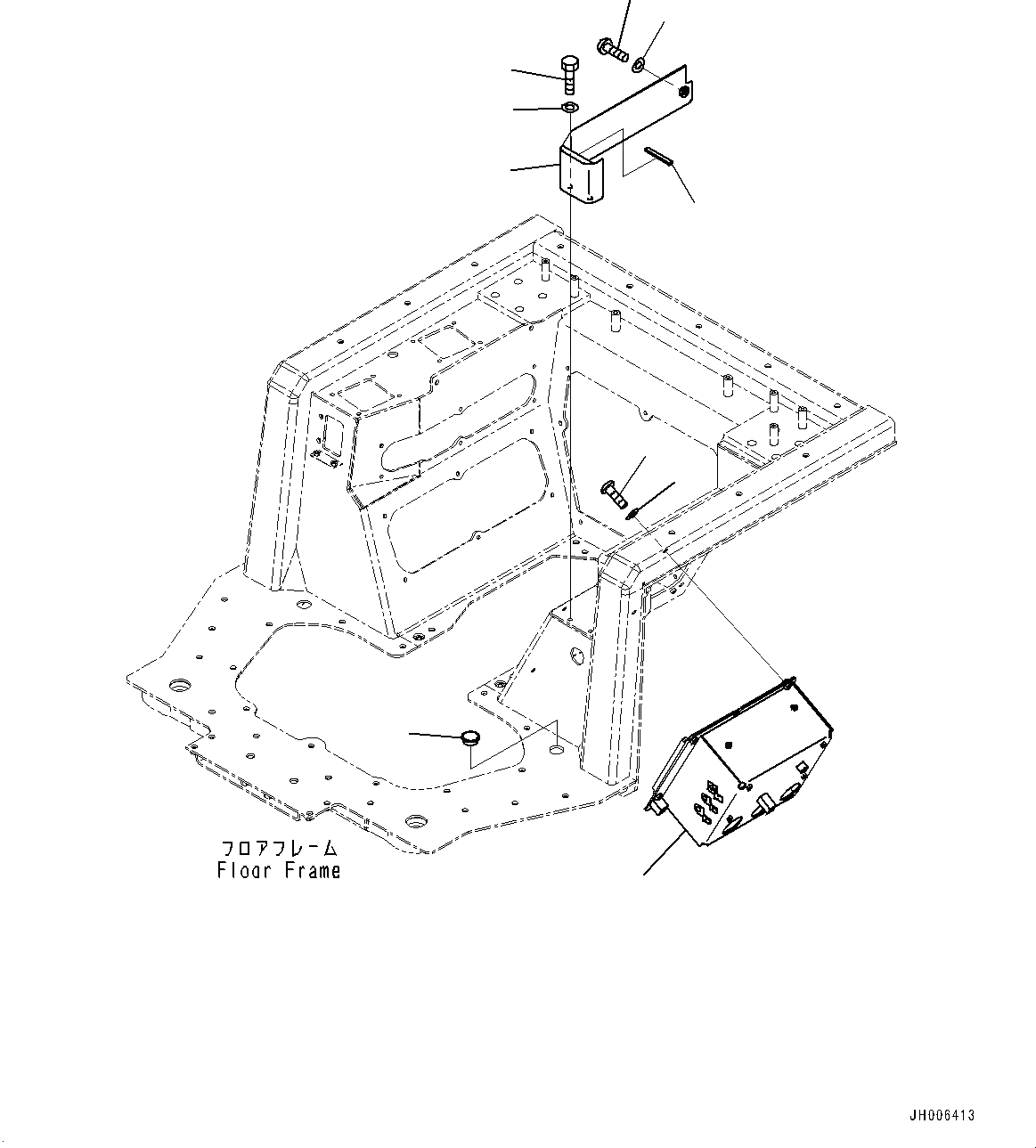 フロアフレーム
Floor Frame

JH006413