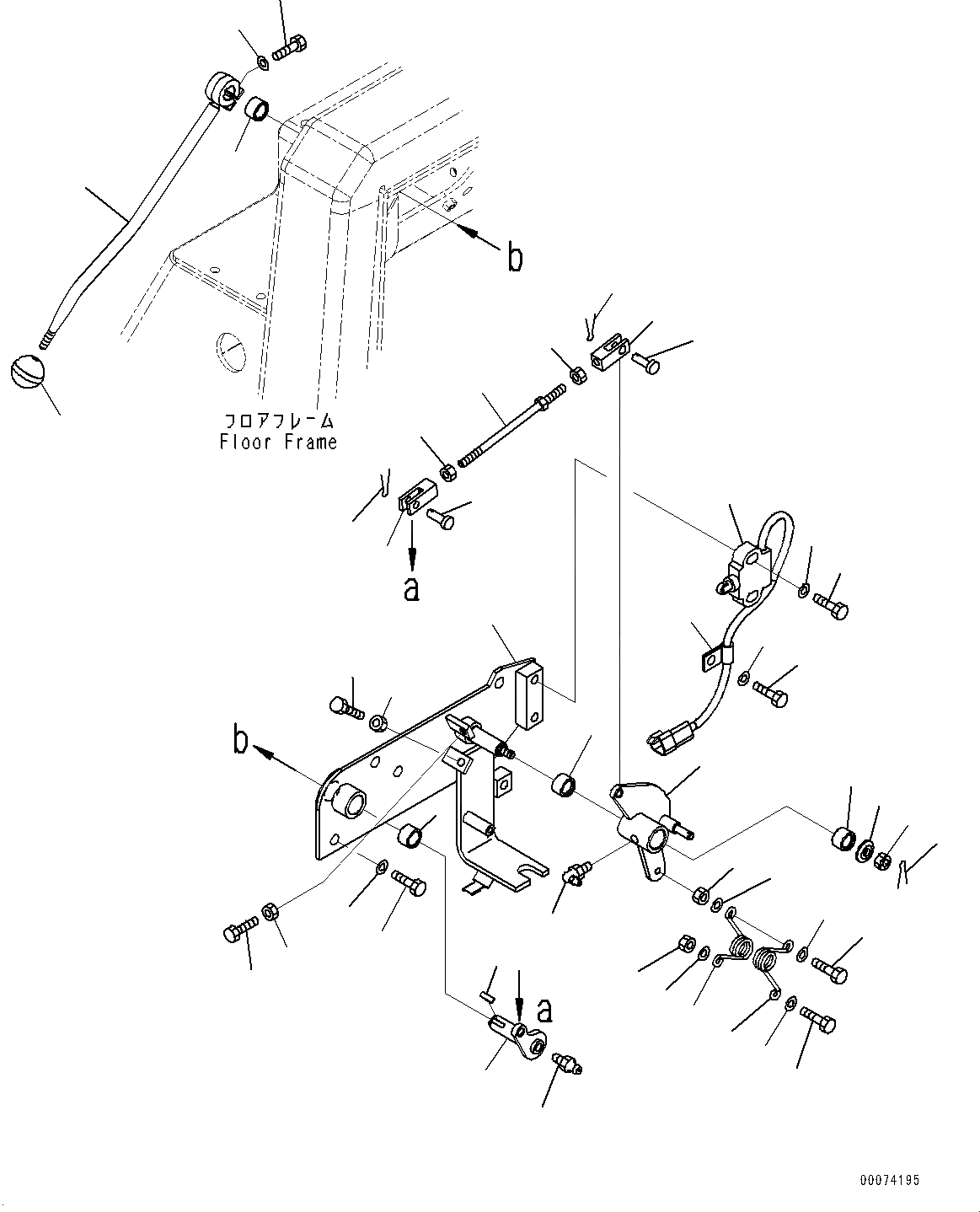 b

フロアフレーム
Floor Frame

a

b

a

00074195