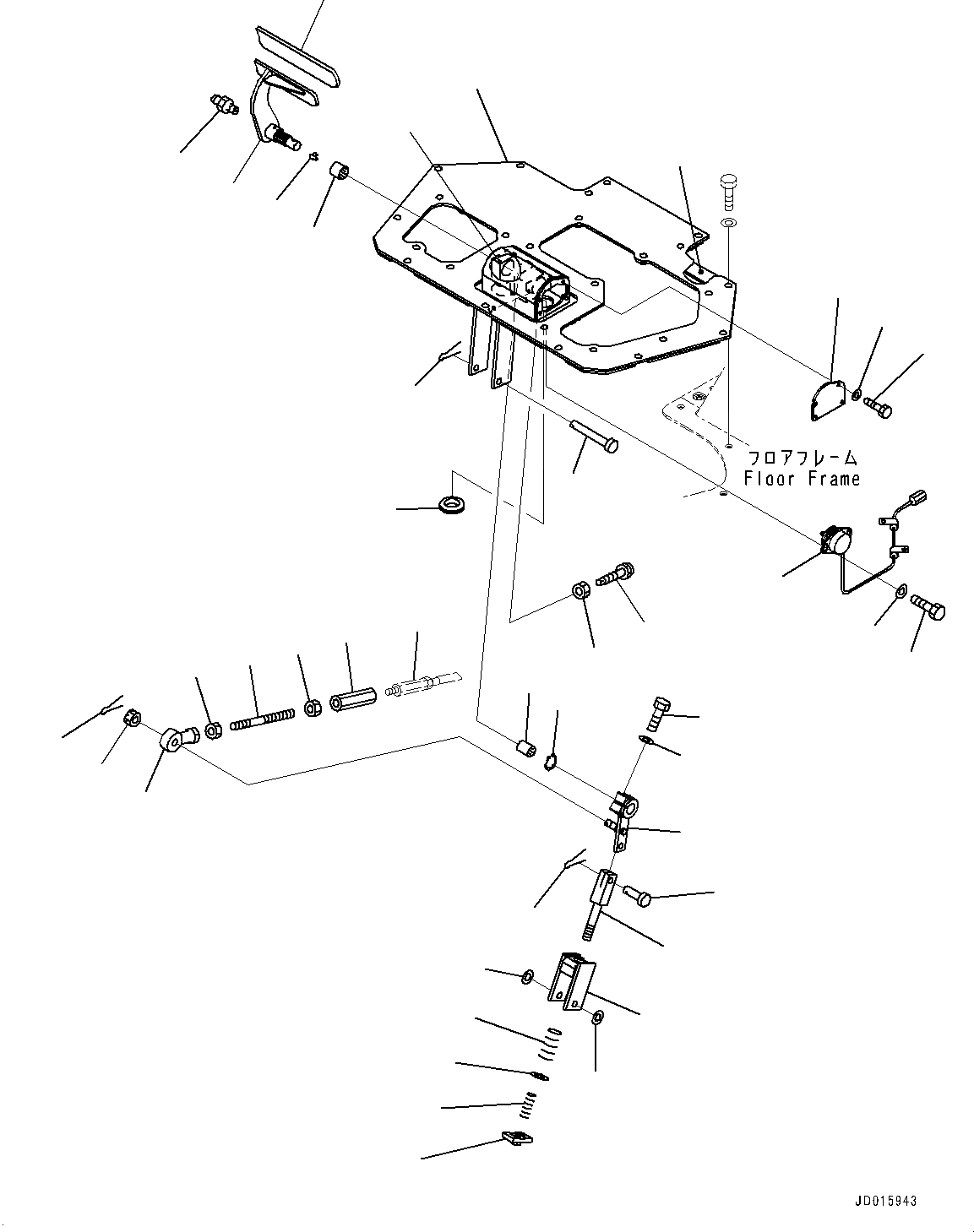 フロアフレーム
Floor Frame

JD015943