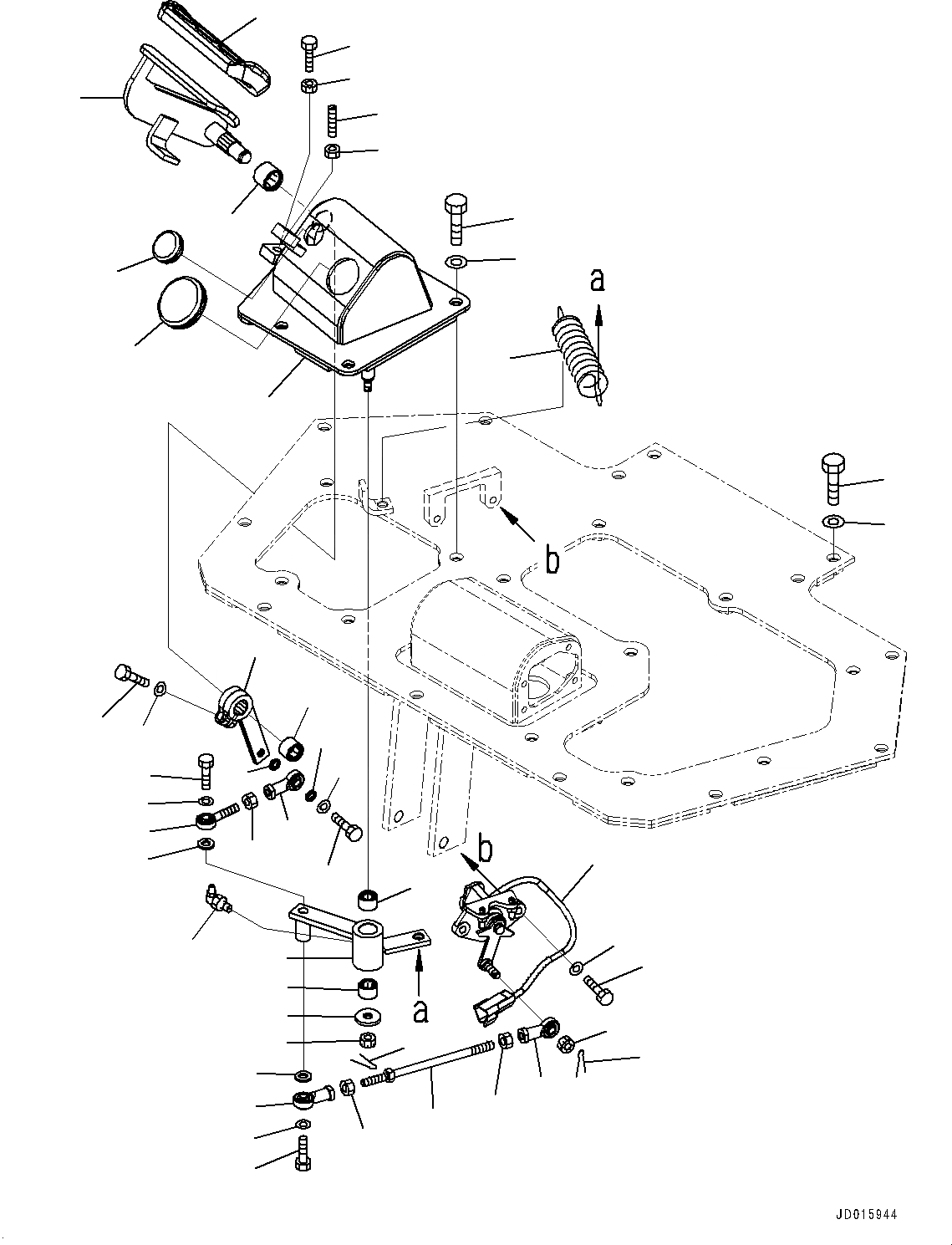 a

b

b

a

JD015944