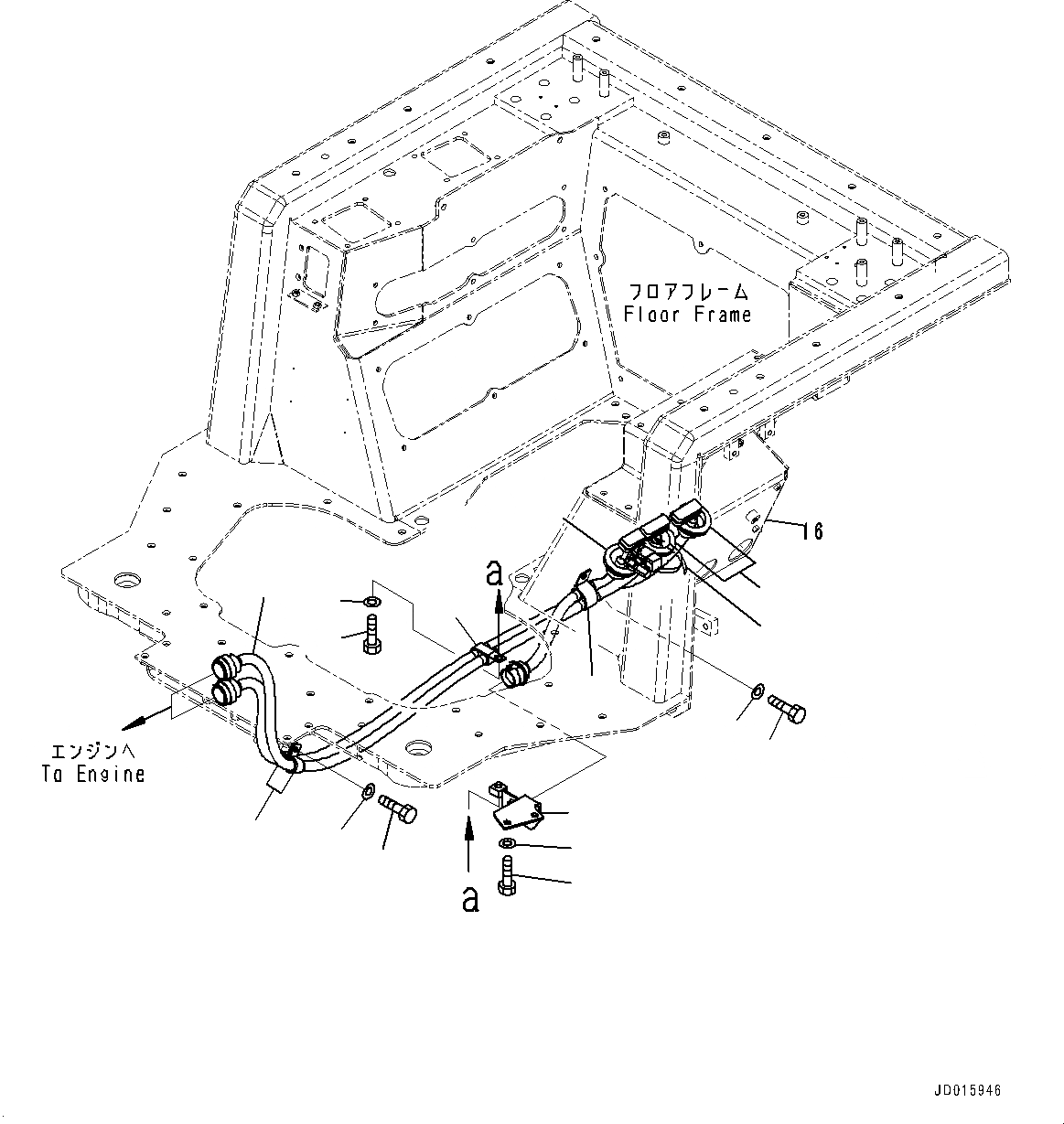 フロアフレーム
Floor Frame

16

a

エンジンへ
To Engine

a

JD015946