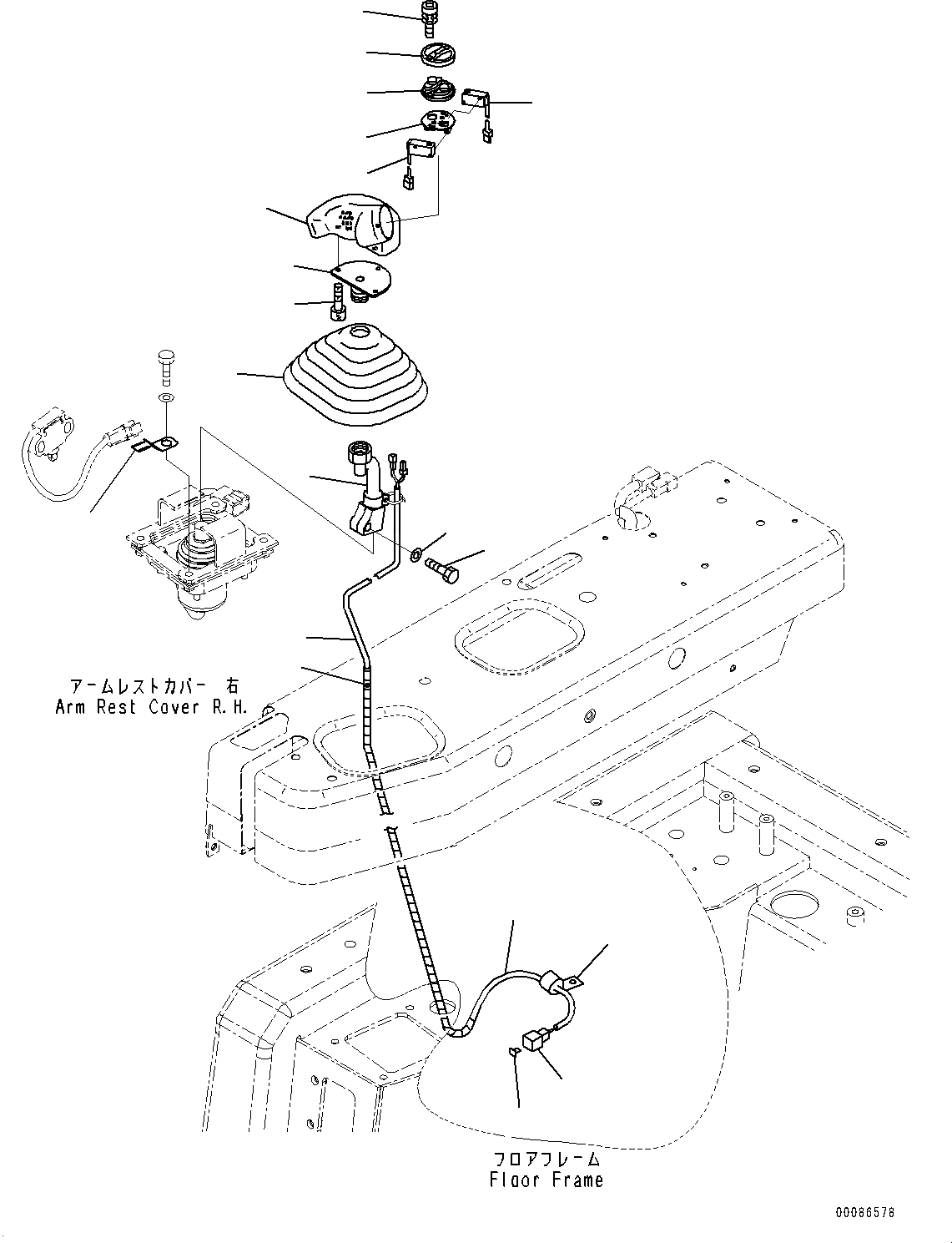 アームレストカバー 右
Arm Rest Cover R.H.

フロアフレーム
Floor Frame

00086578