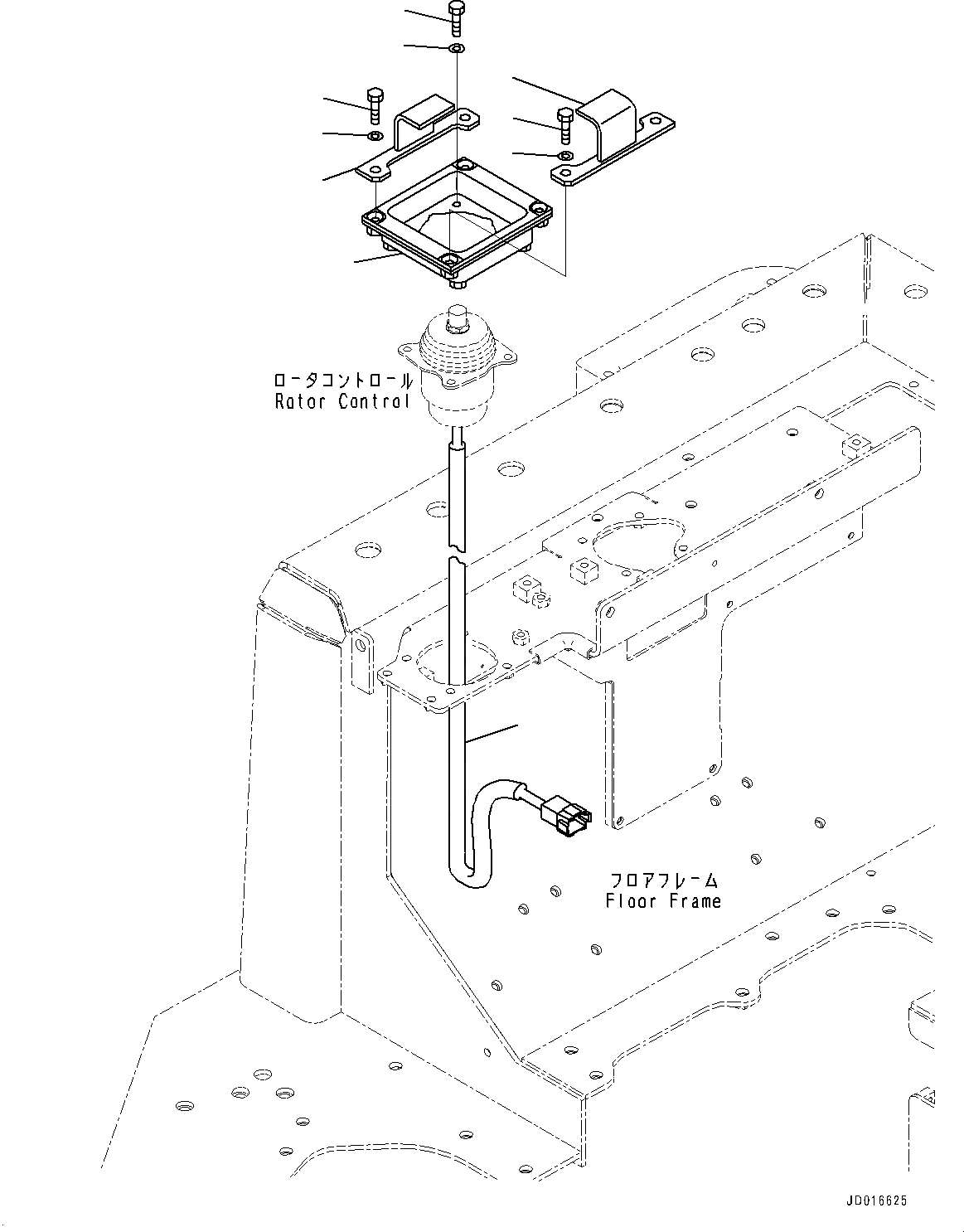 ロータコントロール
Rator Control

フロアフレーム
Floor Frame

JD016625