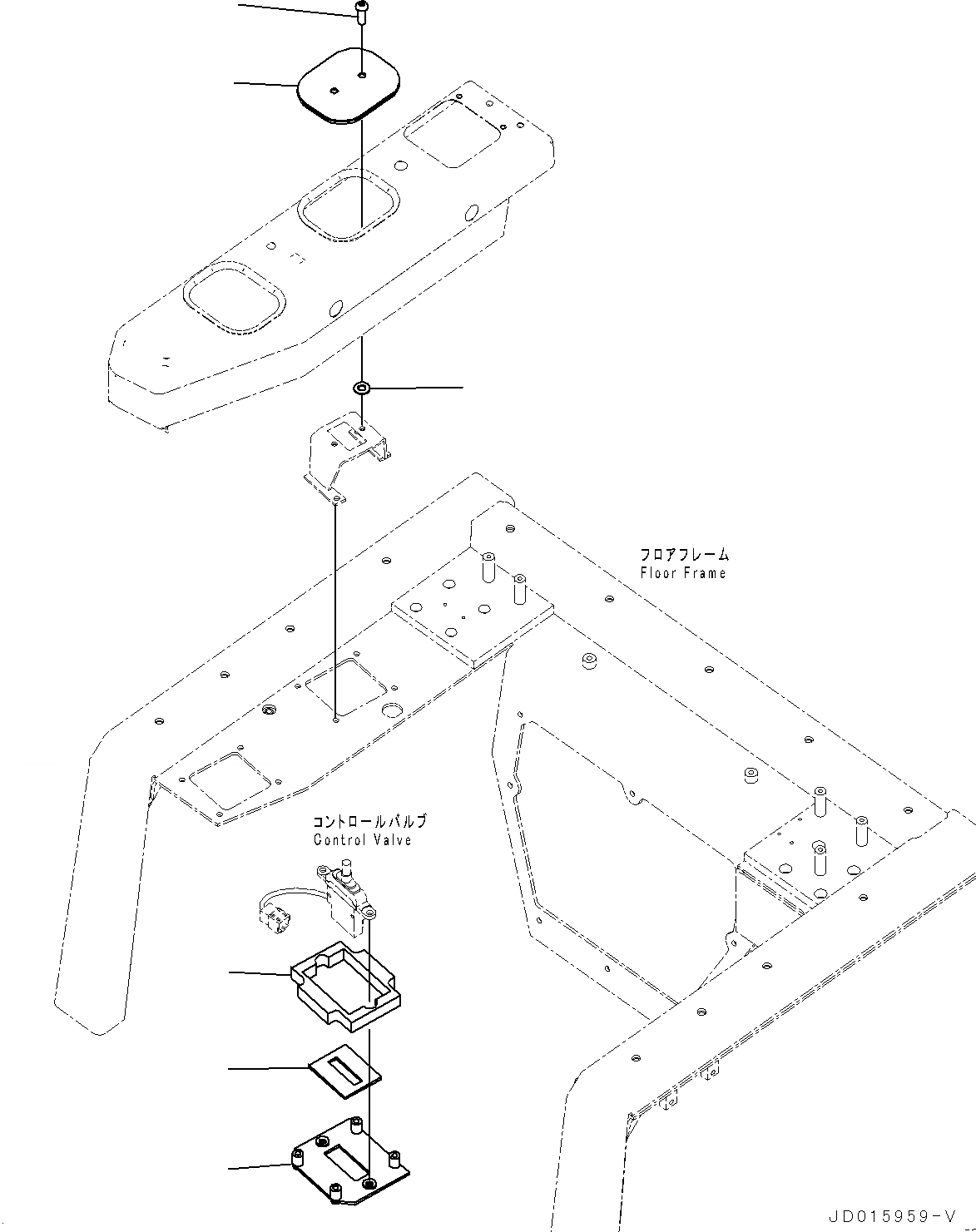 フロアフレーム
Floor Frame

コントロールバルブ
Control Valve

JD015959-V