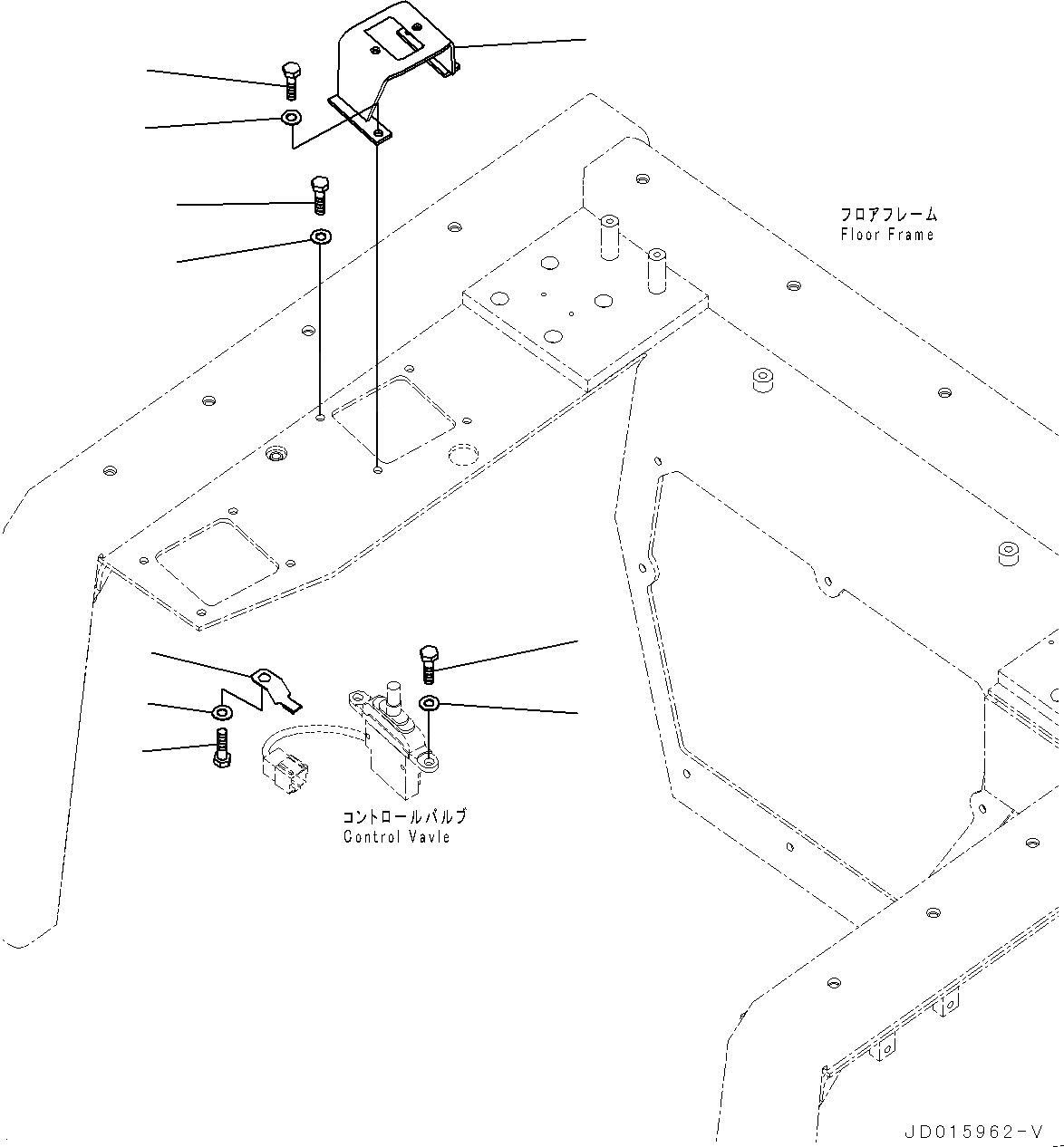 フロアフレーム
Floor Frame

コントロールバルブ
Control Vavle

JD015962-V