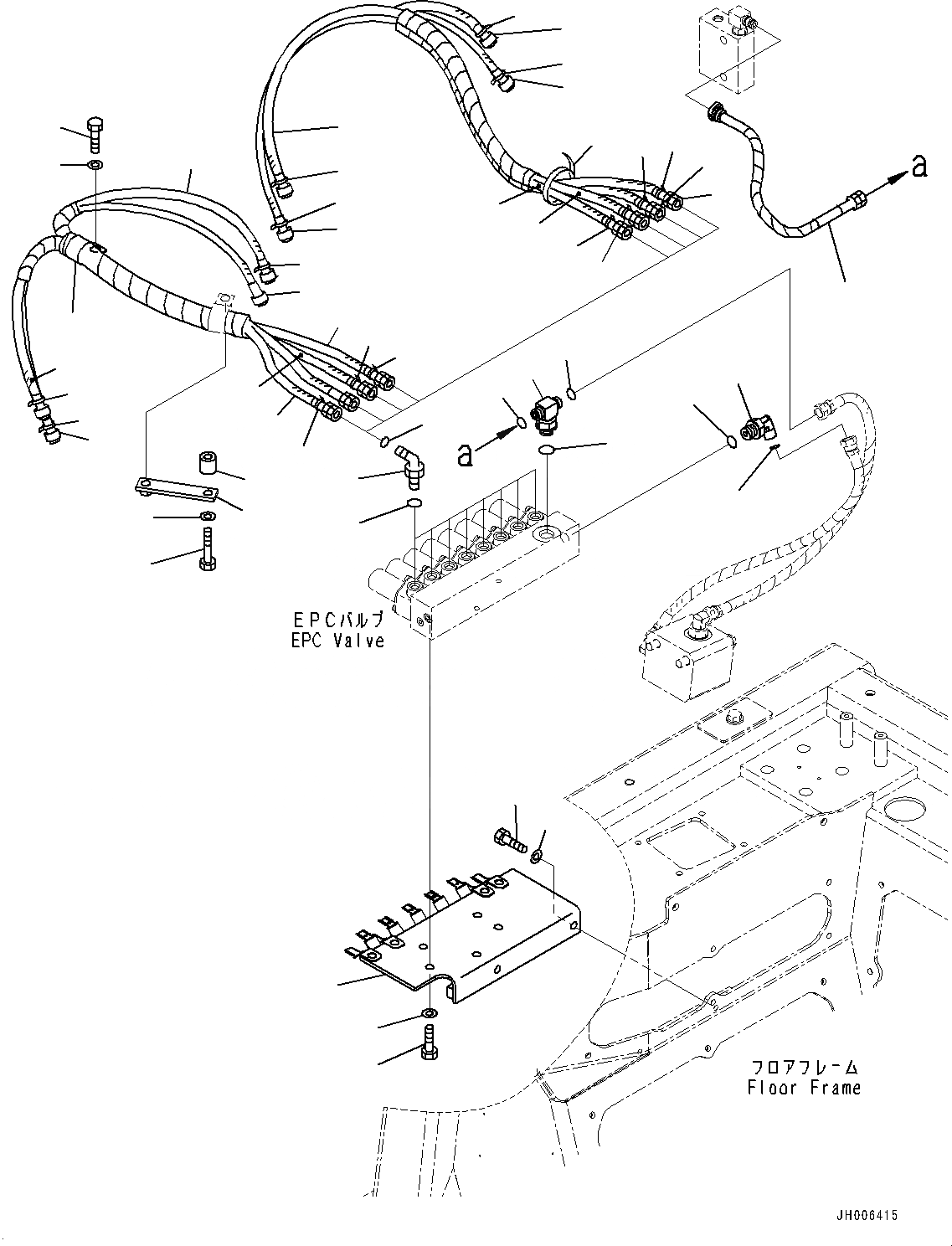 a

a

EPCバルブ
EPC Valve

フロアフレーム
Floor Frame

JH006415