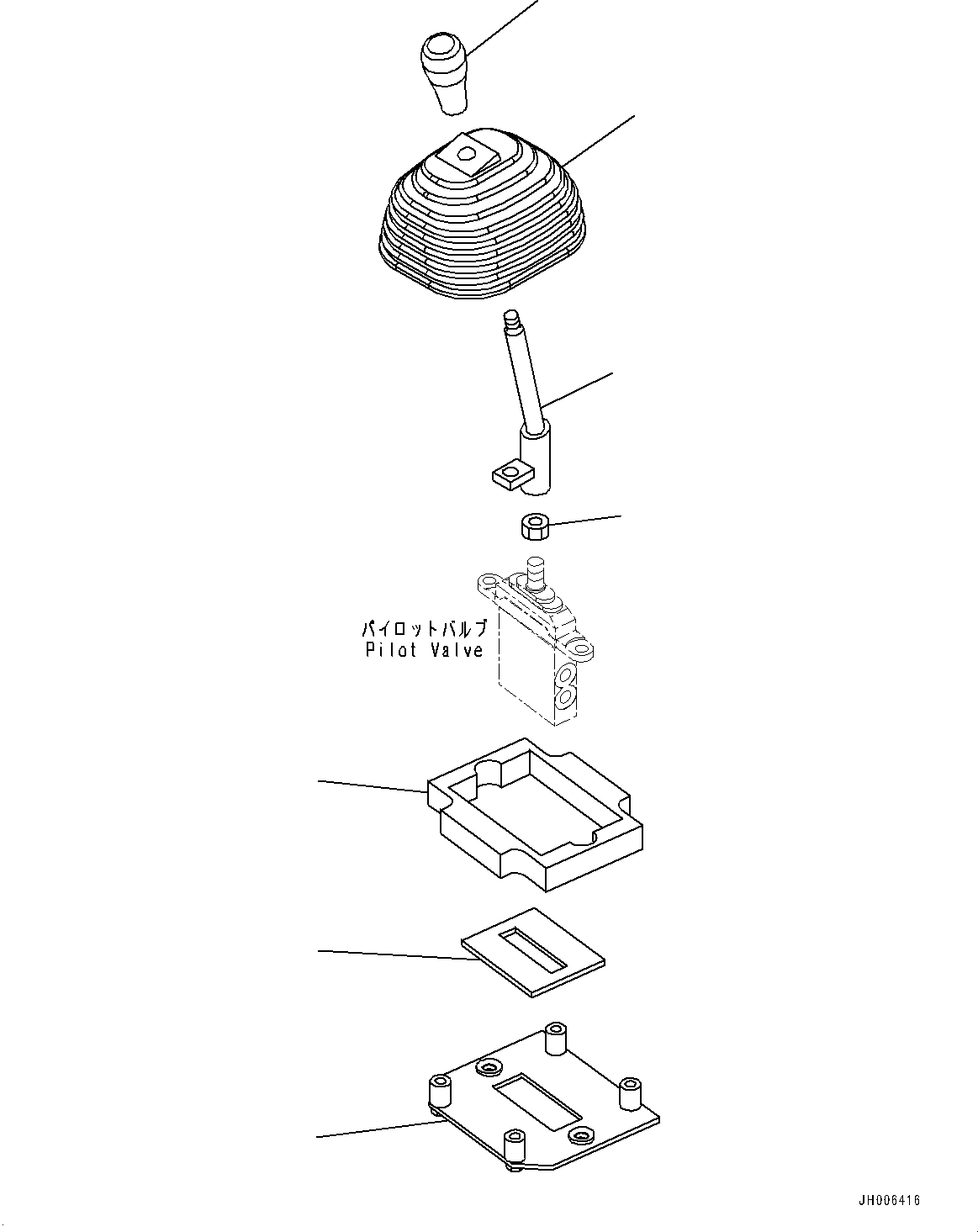 パイロットバルブ
Pilot Valve

JH006416