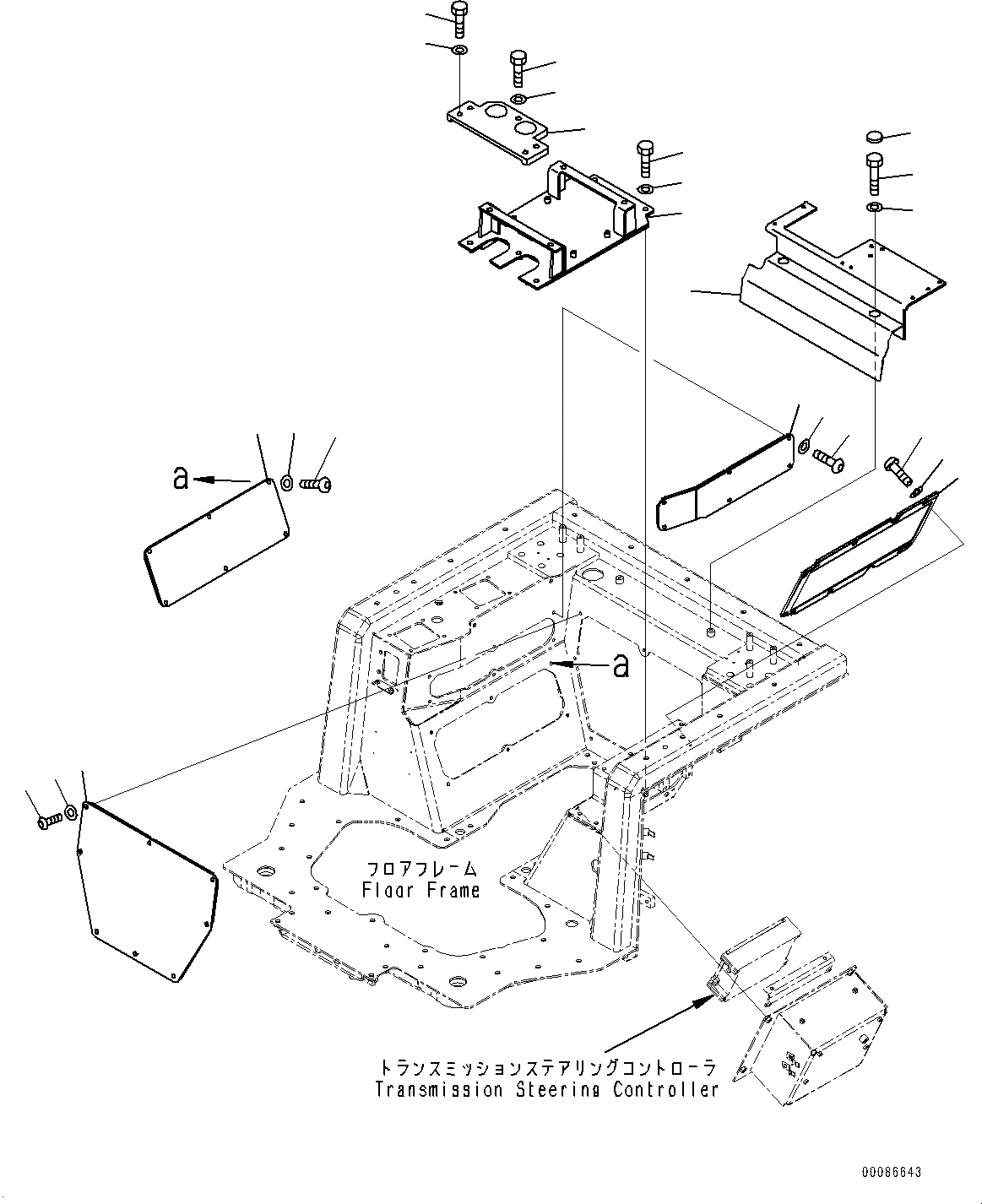 a

a

フロアフレーム
Floor Frame

トランスミッションステアリングコントローラ
Transmission Steering Controller

00086643