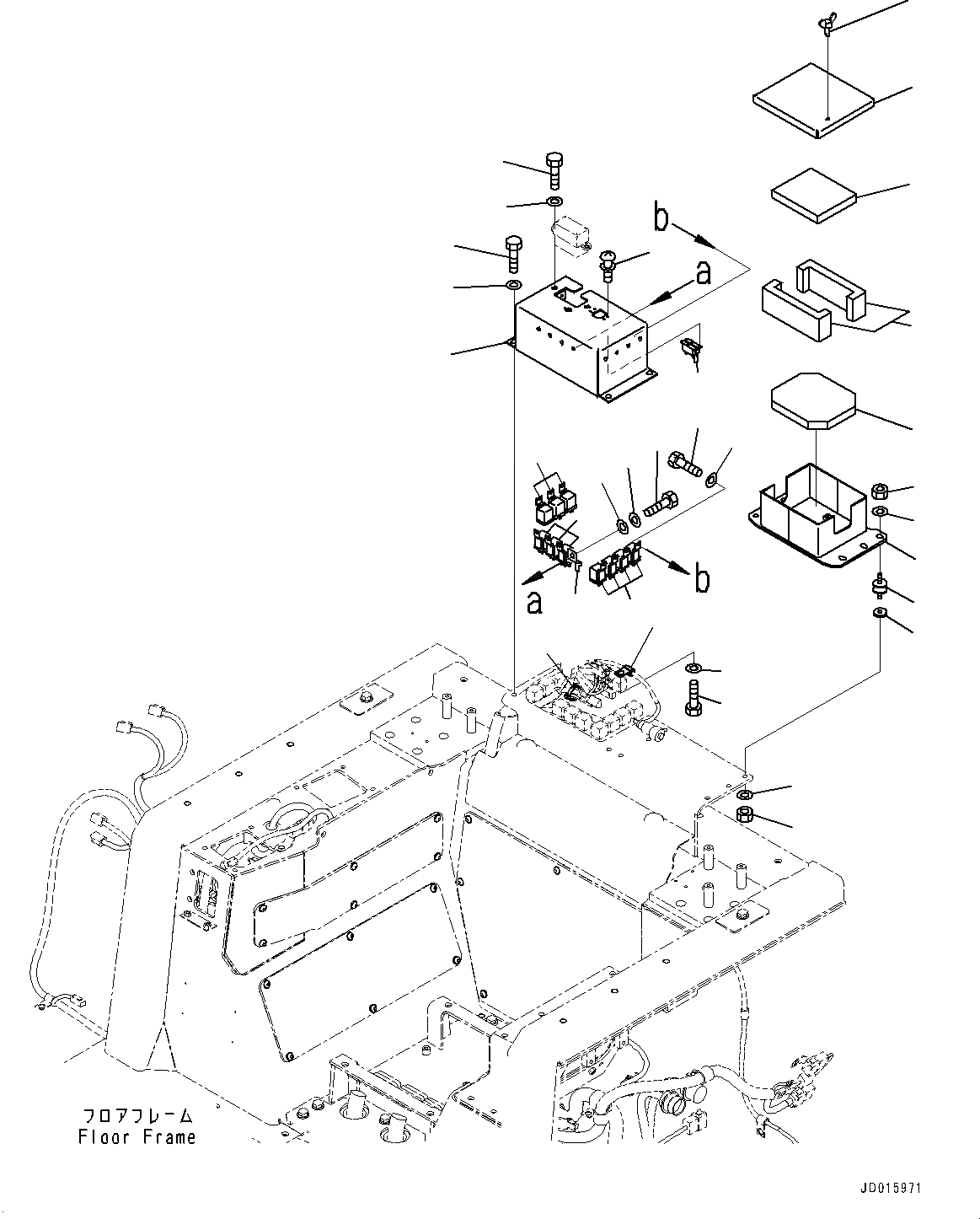 b

a

a

b

フロアフレーム
Floor Frame

JD015971