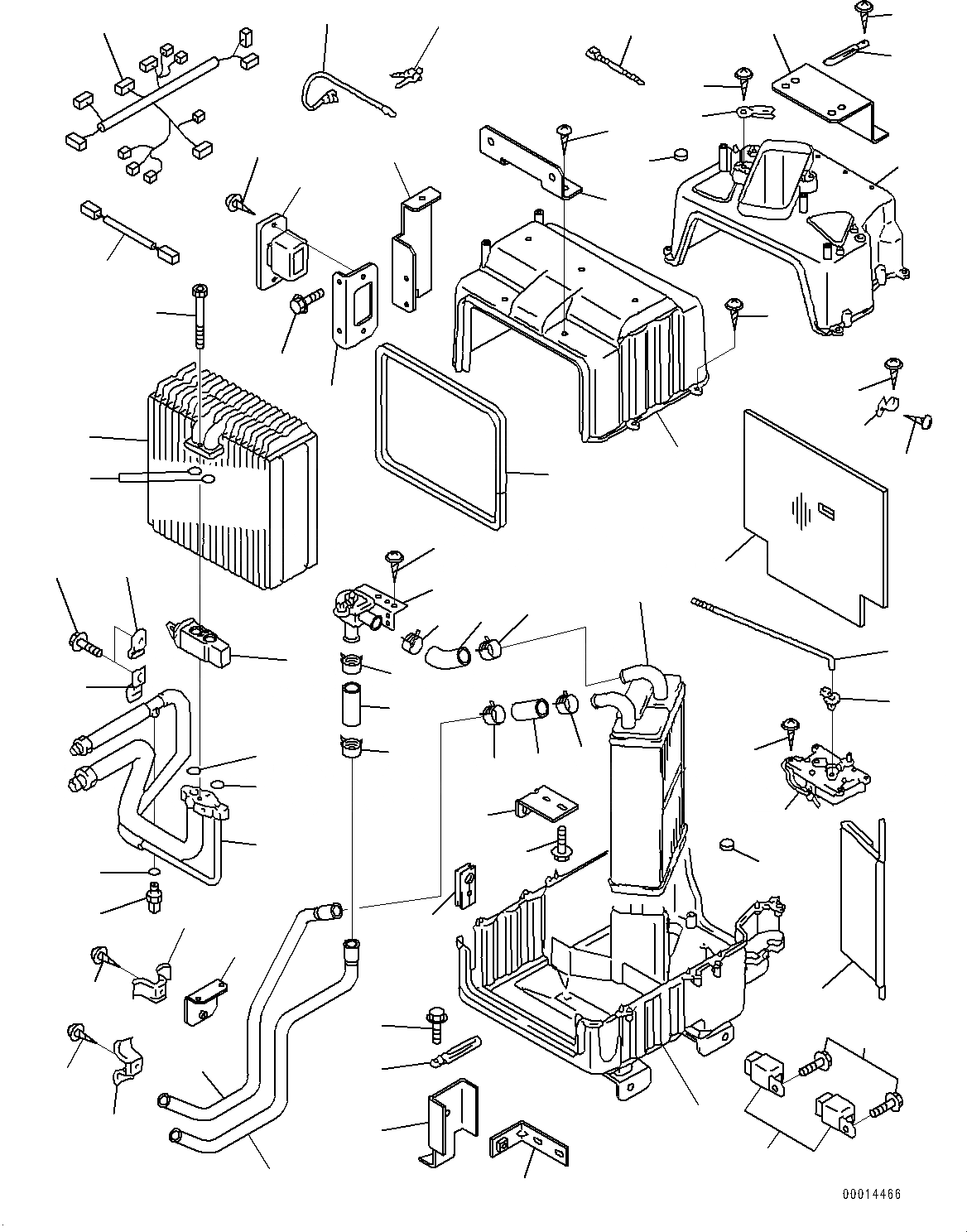 00014466