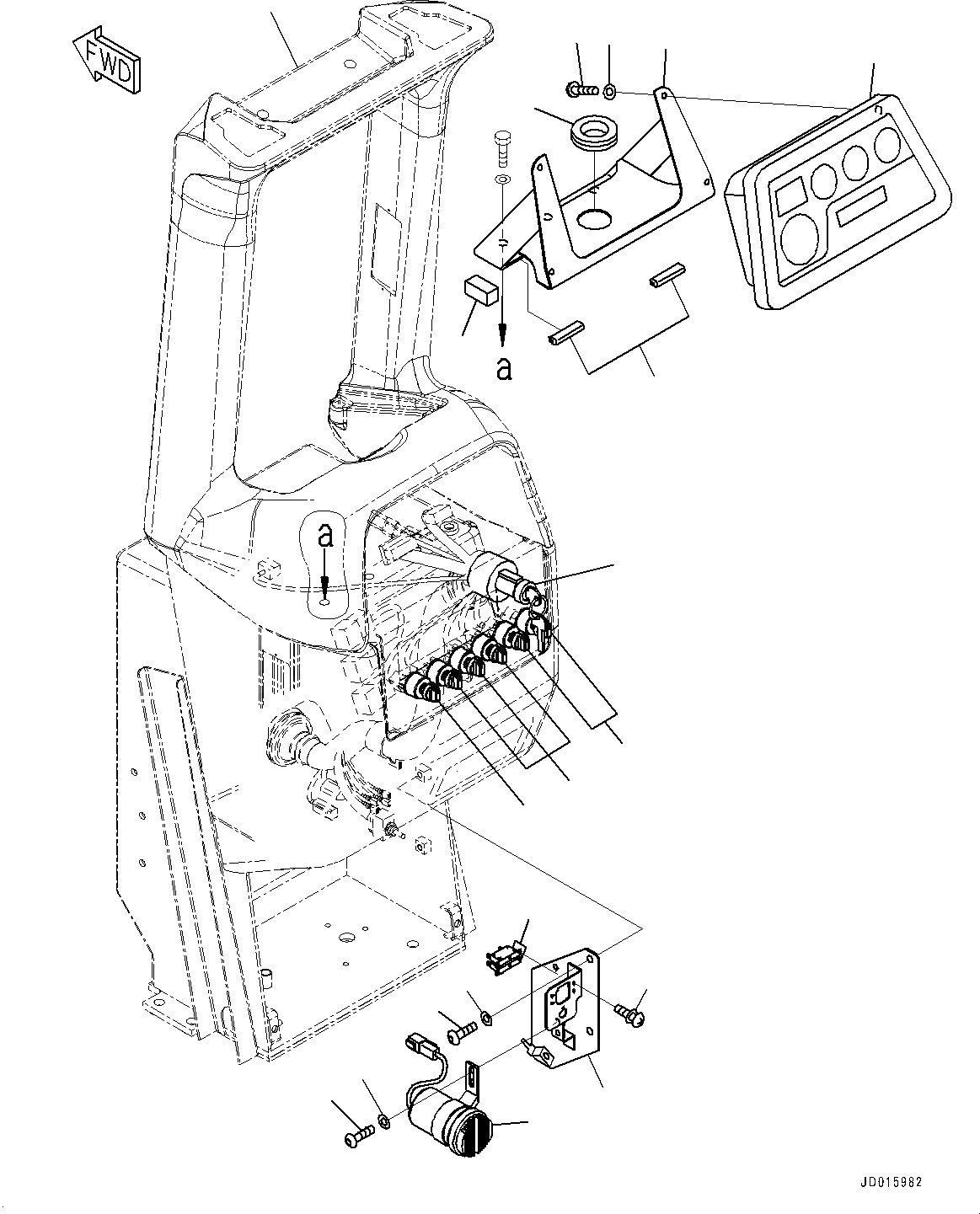 FWD

a

a

JD015982