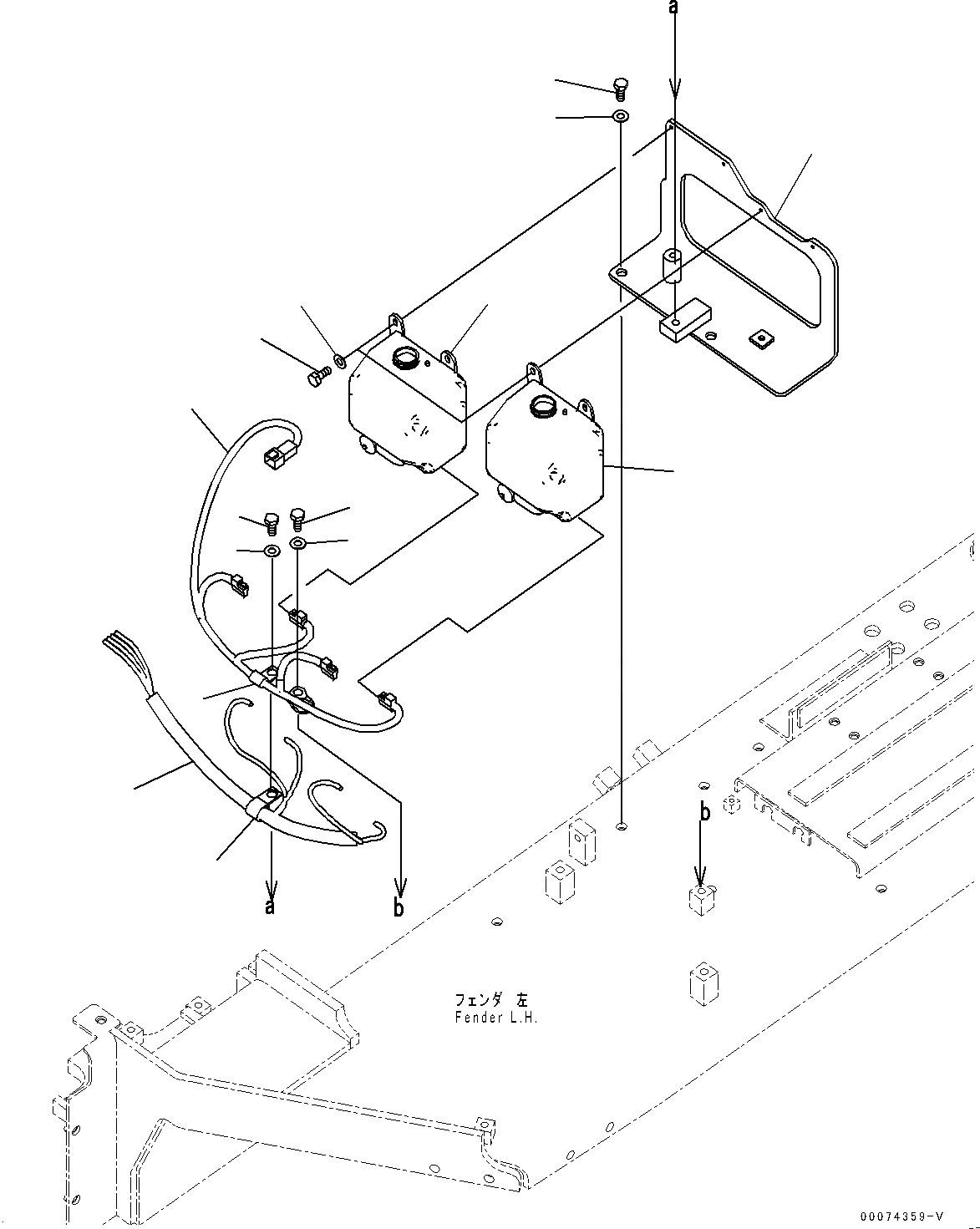 a

a

b

b

フェンダ 左
Fender L.H.

00074359-V