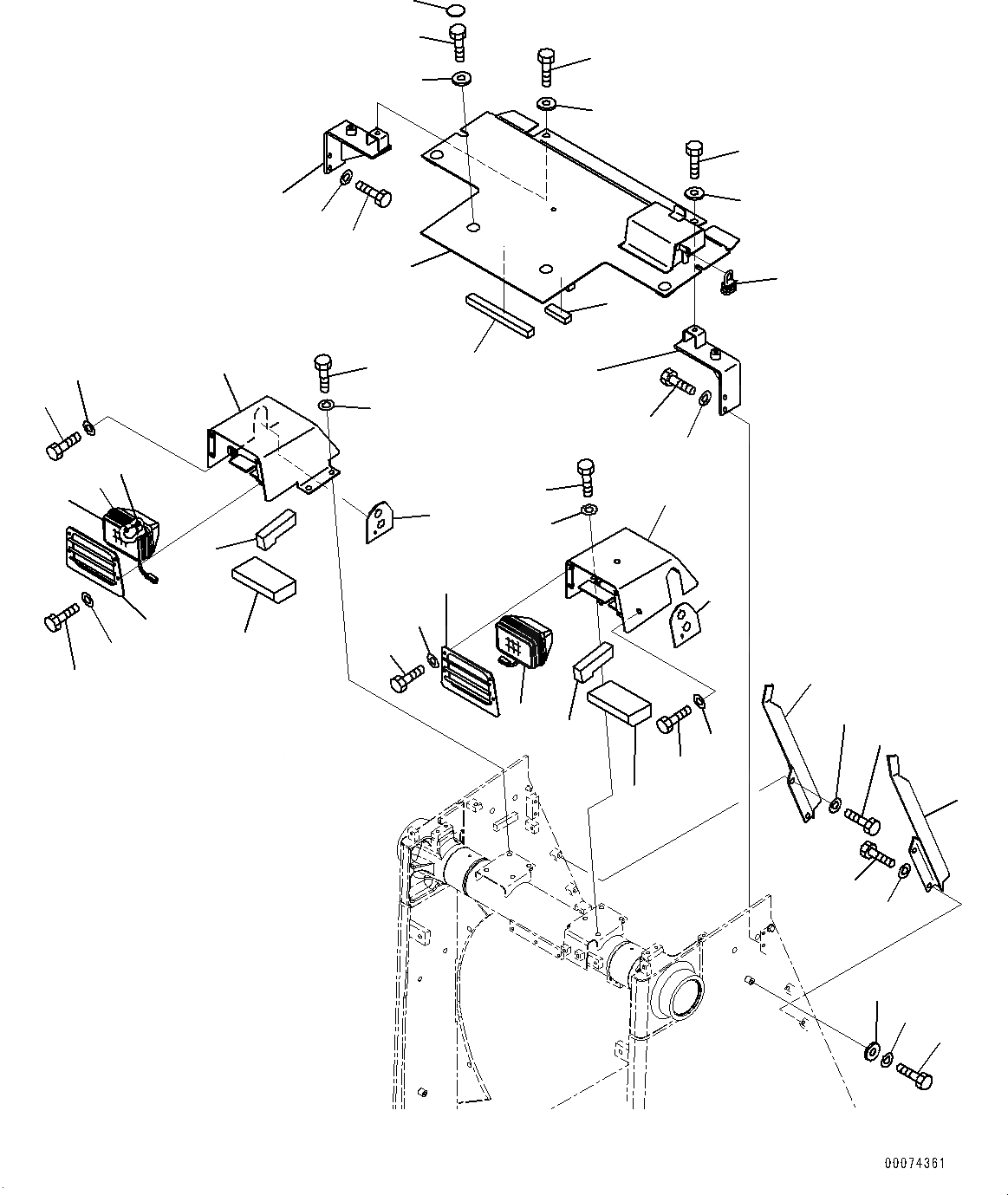 00074361