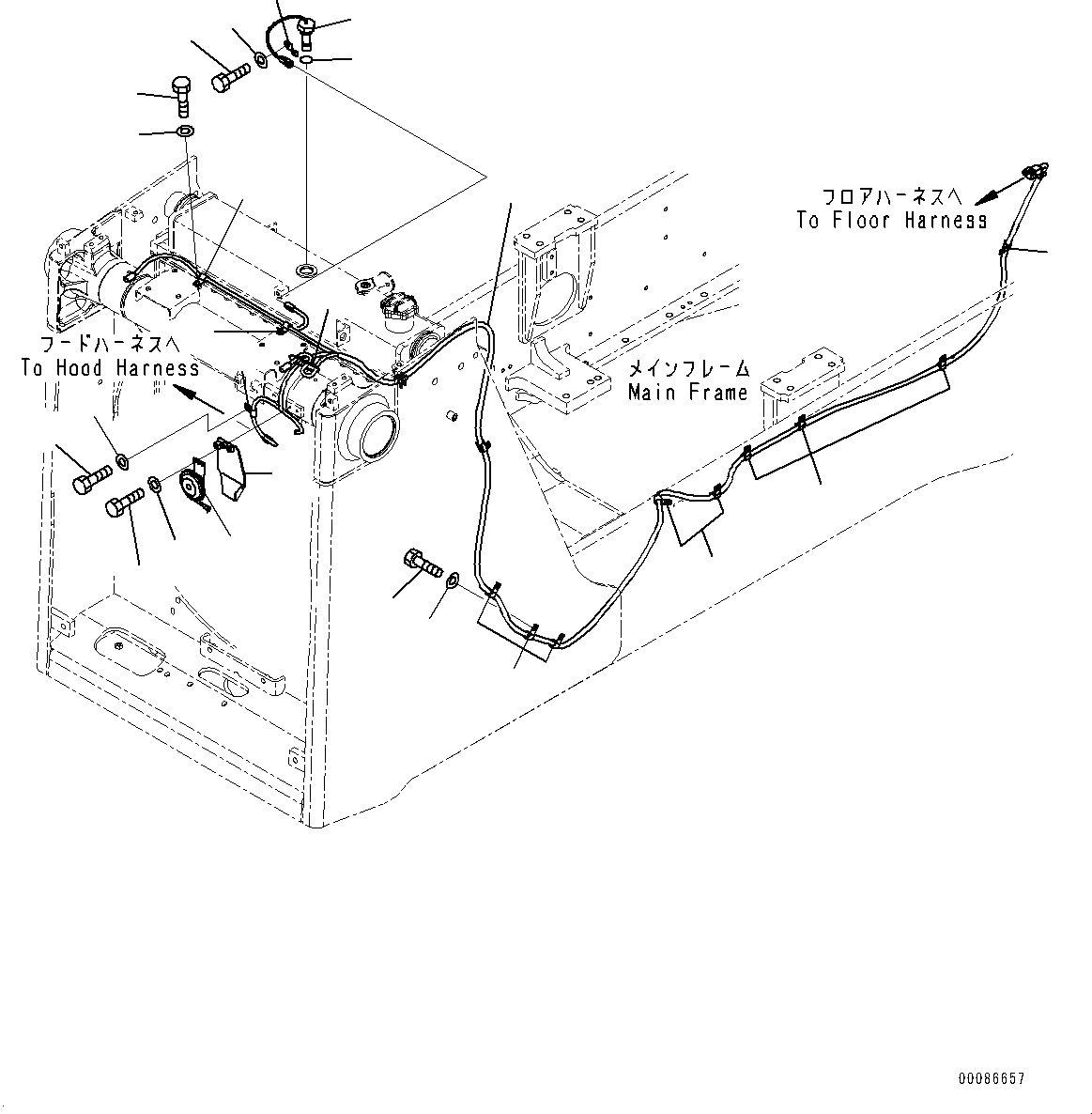 フロアハーネスへ
To Floor Harness

フードハーネスへ
To Hood Harness

メインフレーム
Main Frame

00086657